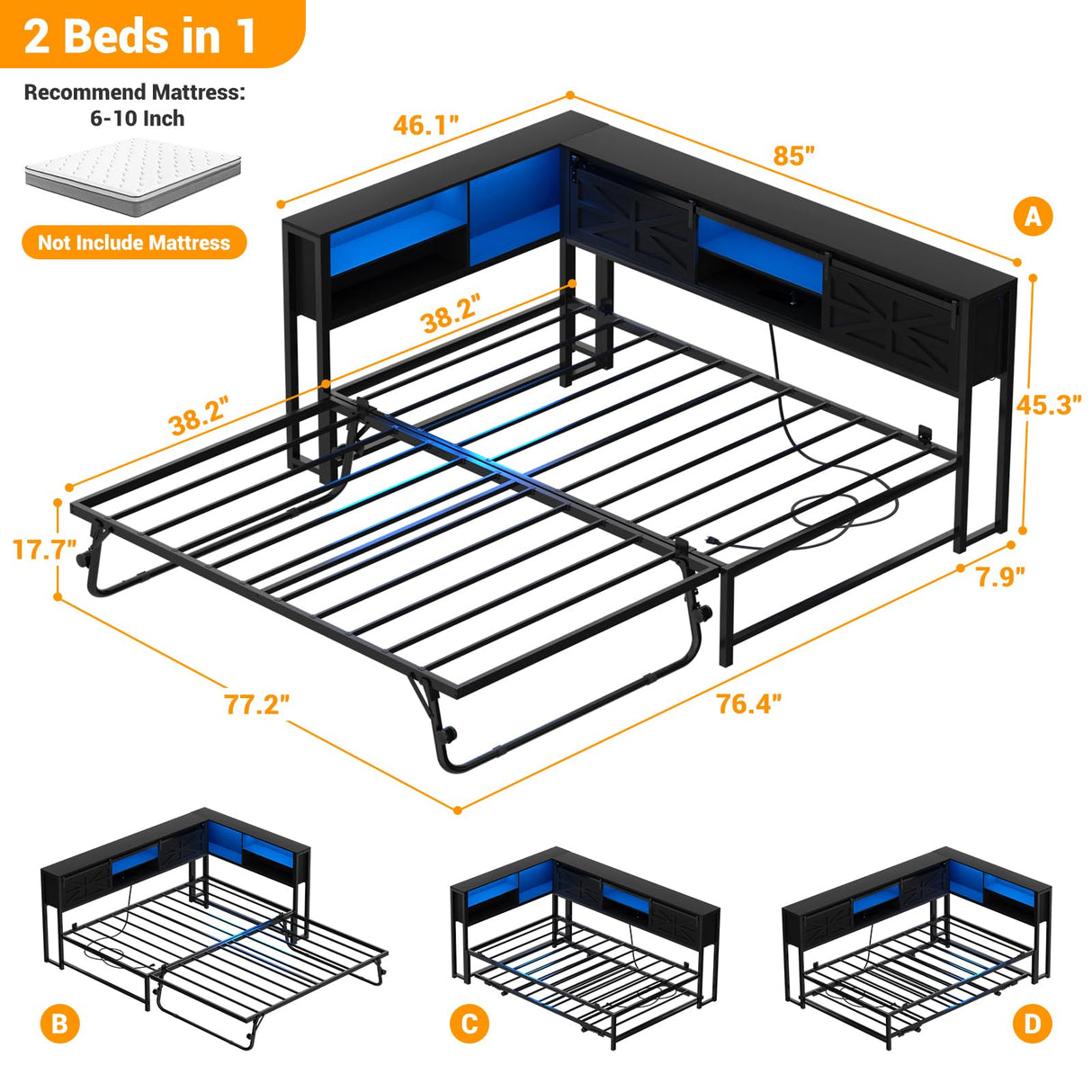 2 Beds in 1

Recommend Mattress: 6-10 Inch

Not Include Mattress

46.1"

85"

A

38.2"

38.2"

45.3"

17.7"

7.9"

77.2"

76.4"

B

C

D