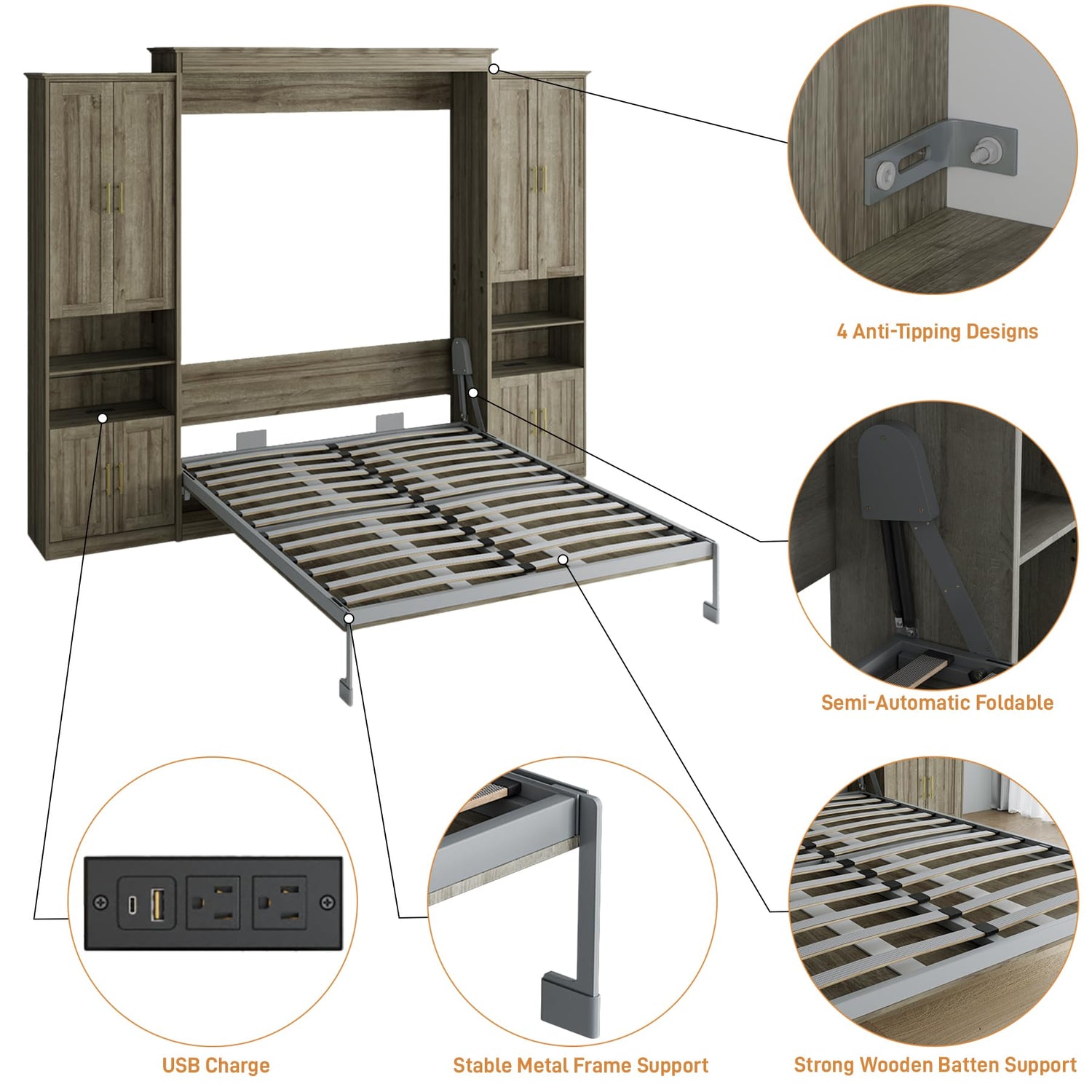 4 Anti-Tipping Designs

Semi-Automatic Foldable

USB Charge

Stable Metal Frame Support

Strong Wooden Batten Support