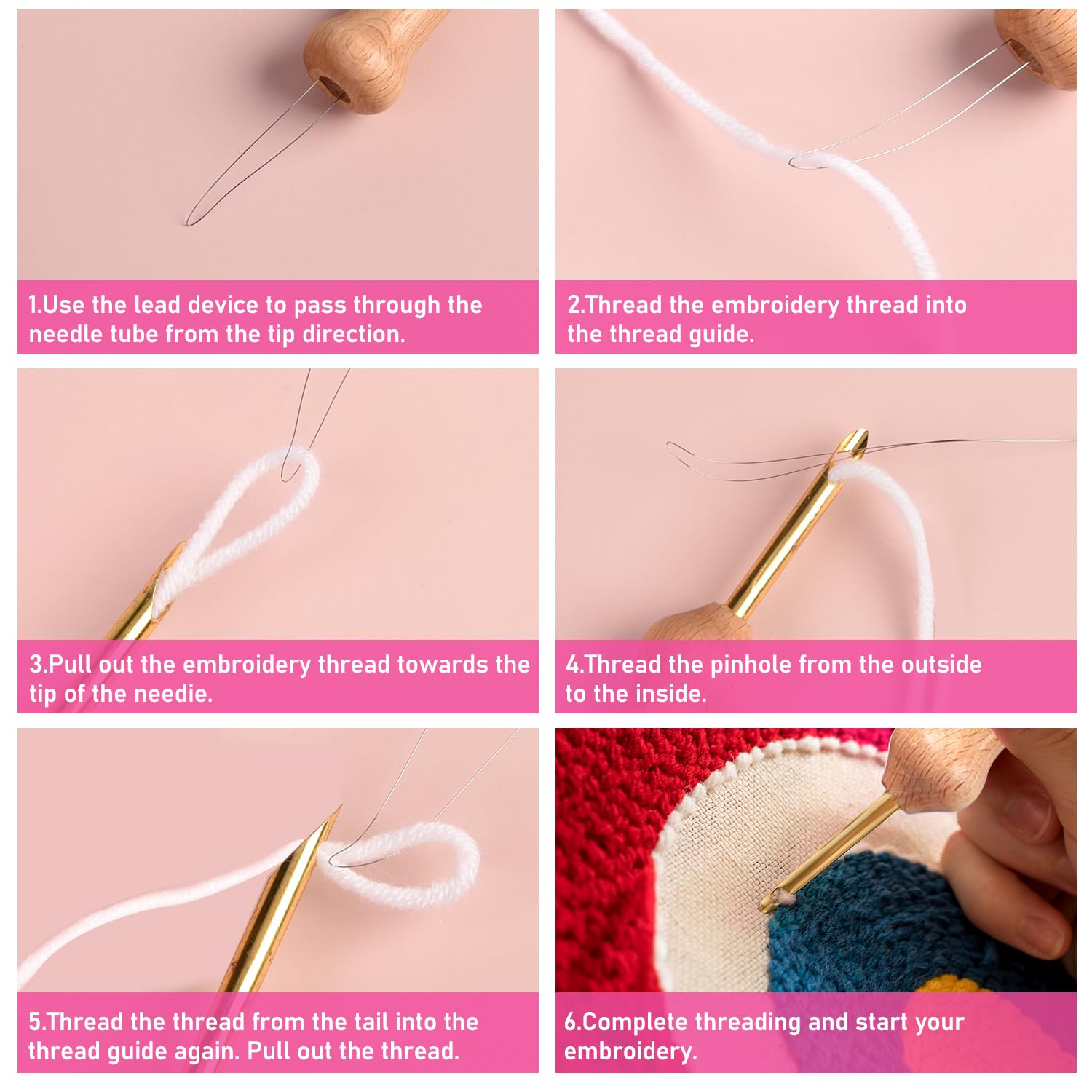 1.Use the lead device to pass through the needle tube from the tip direction.

2.Thread the embroidery thread into the thread guide.

3.Pull out the embroidery thread towards the tip of the needie.

4.Thread the pinhole from the outside to the inside.

5.Thread the thread from the tail into the thread guide again. Pull out the thread.

6.Complete threading and start your embroidery.