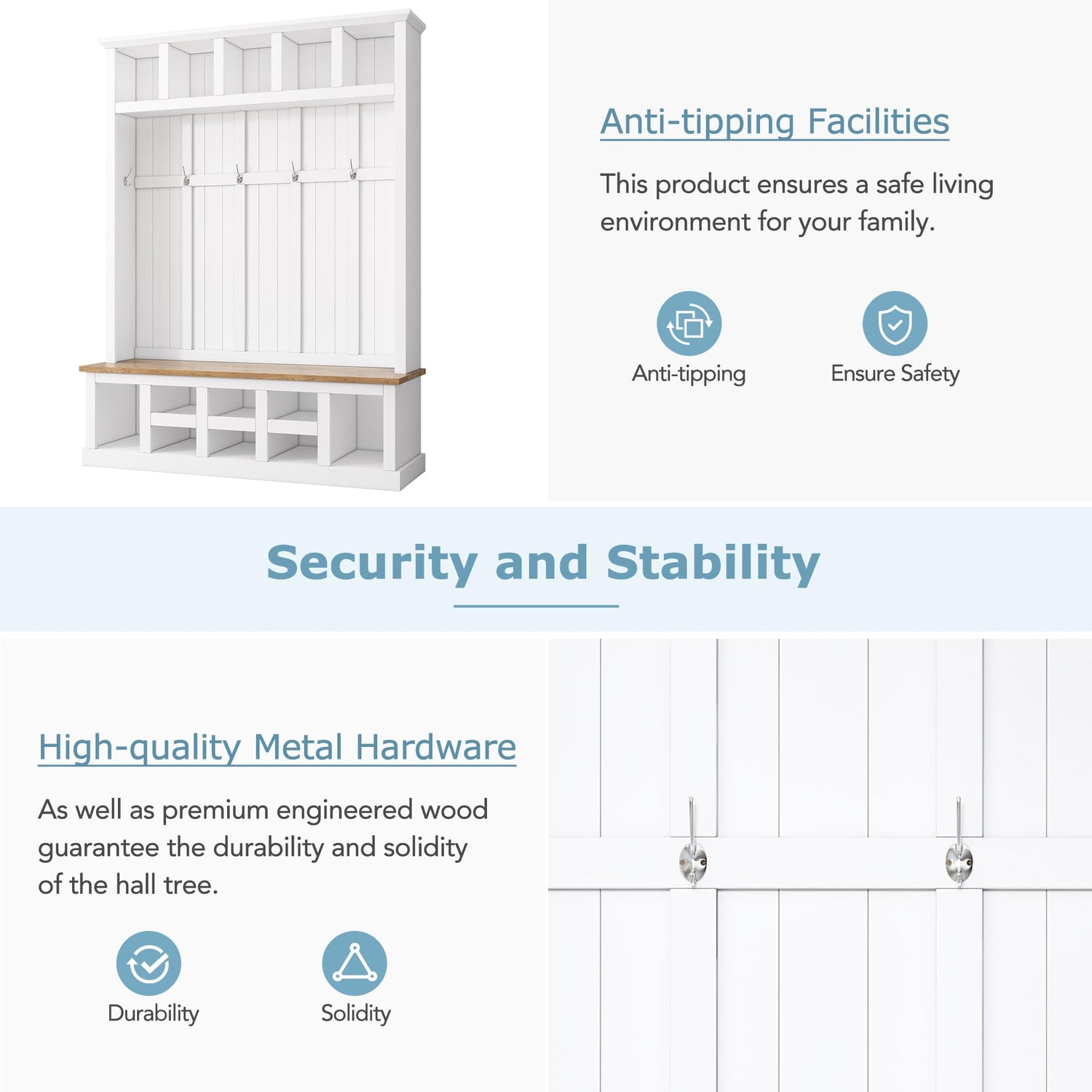 Anti-tipping Facilities

This product ensures a safe living environment for your family.

Anti-tipping

Ensure Safety

Security and Stability

High-quality Metal Hardware

As well as premium engineered wood guarantee the durability and solidity of the hall tree.

Durability

Solidity