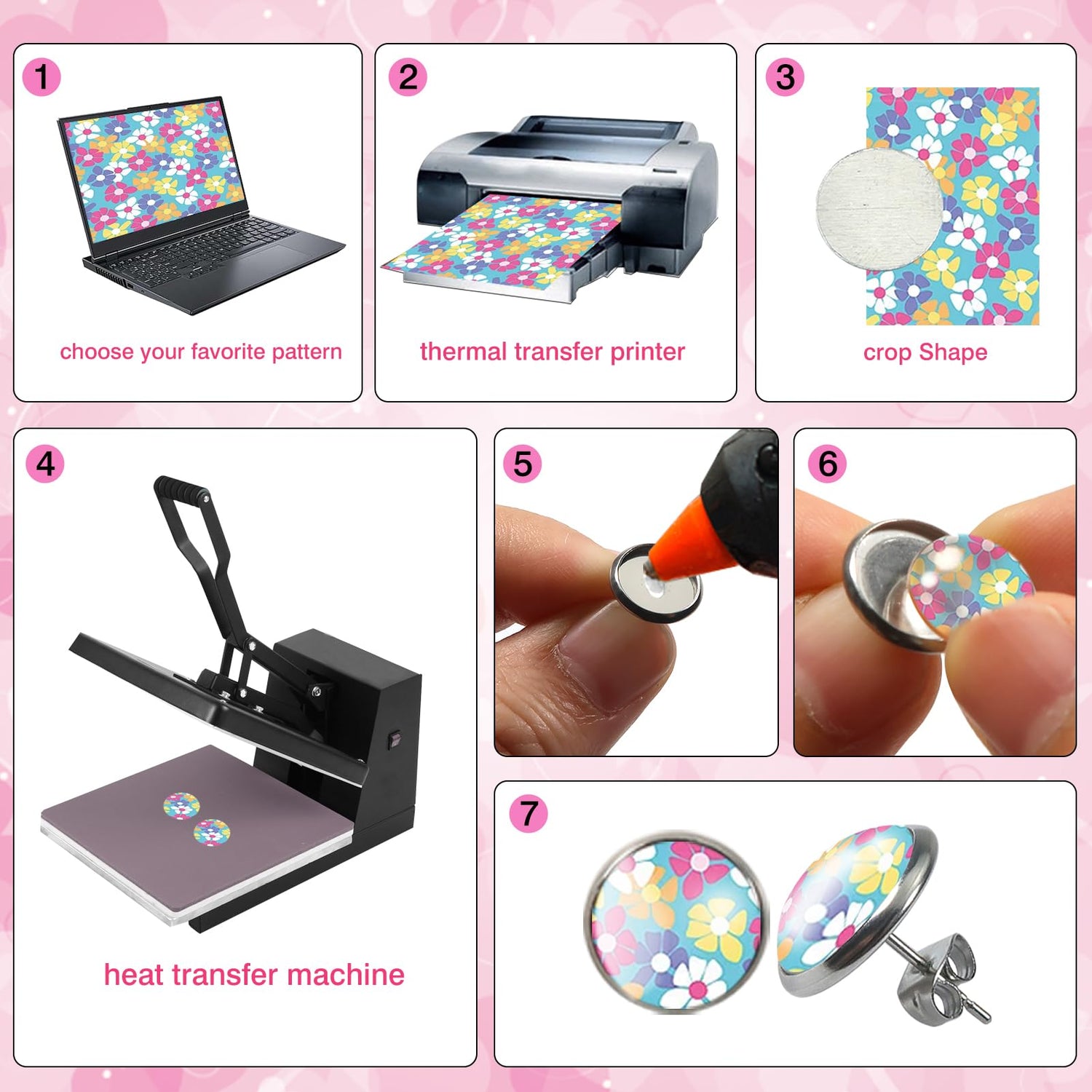 1

choose your favorite pattern

2

thermal transfer printer

3

crop Shape

4

heat transfer machine

5

6

7