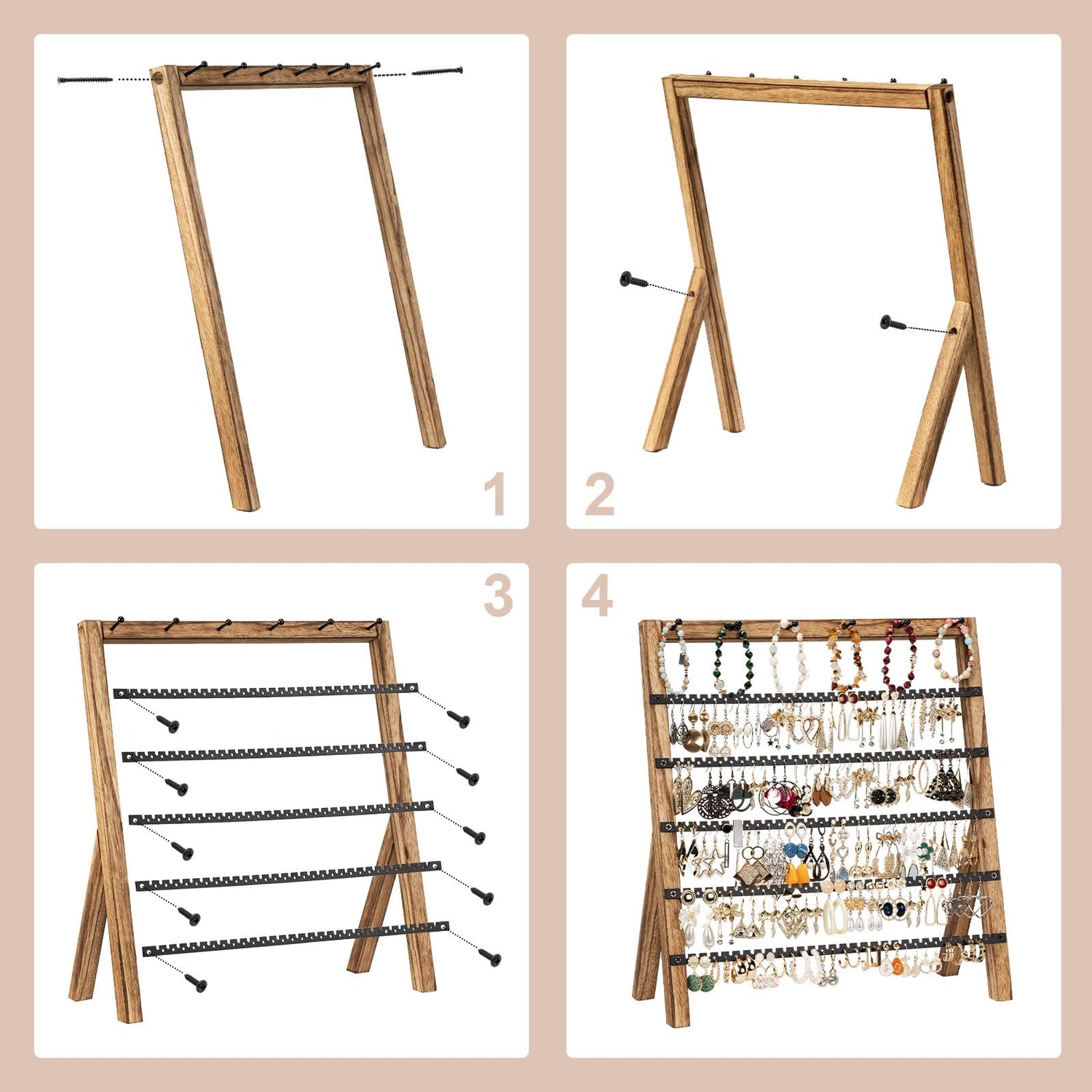 1

2

3

4