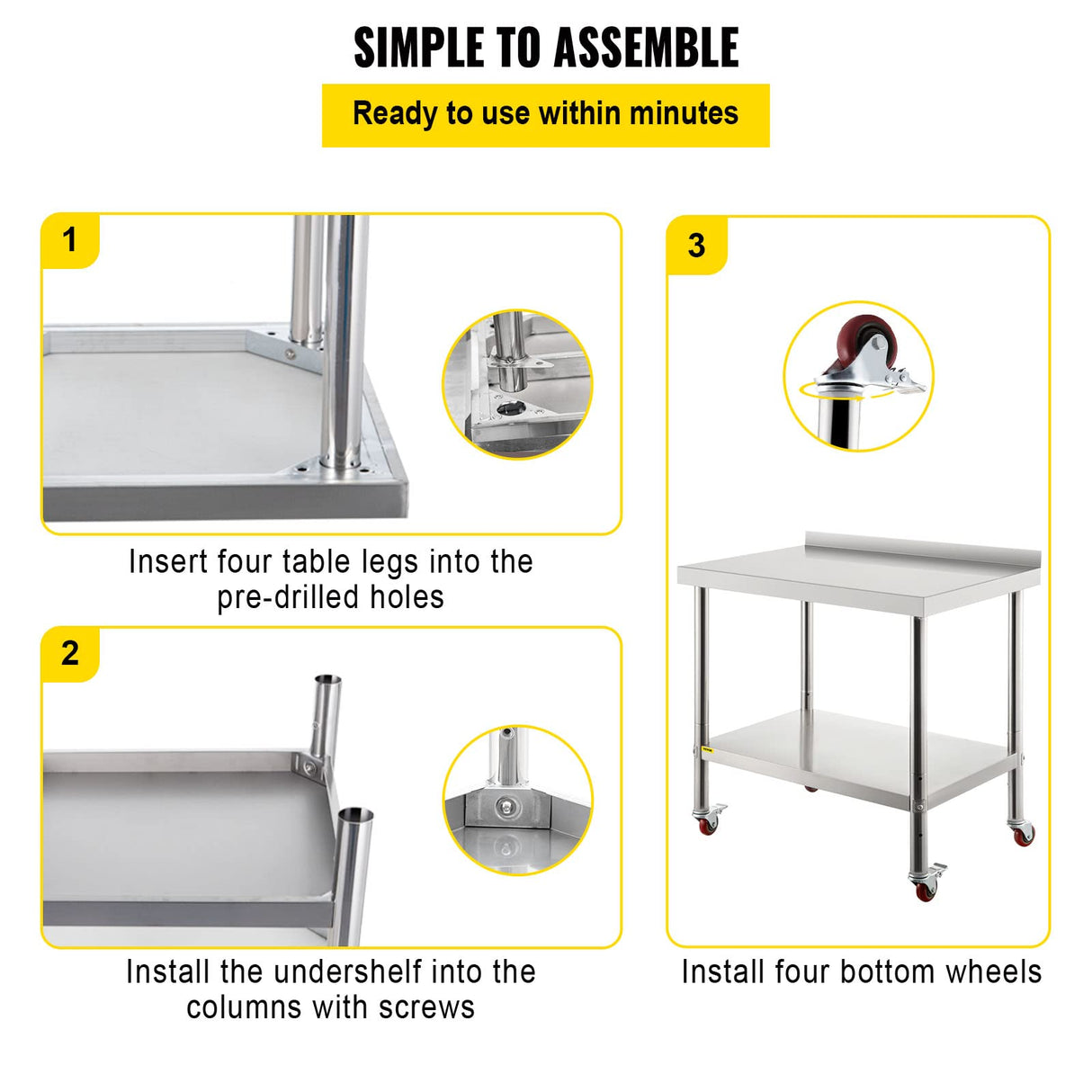 SIMPLE TO ASSEMBLE

Ready to use within minutes

1

Insert four table legs into the pre-drilled holes

2

Install the undershelf into the columns with screws

3

Install four bottom wheels