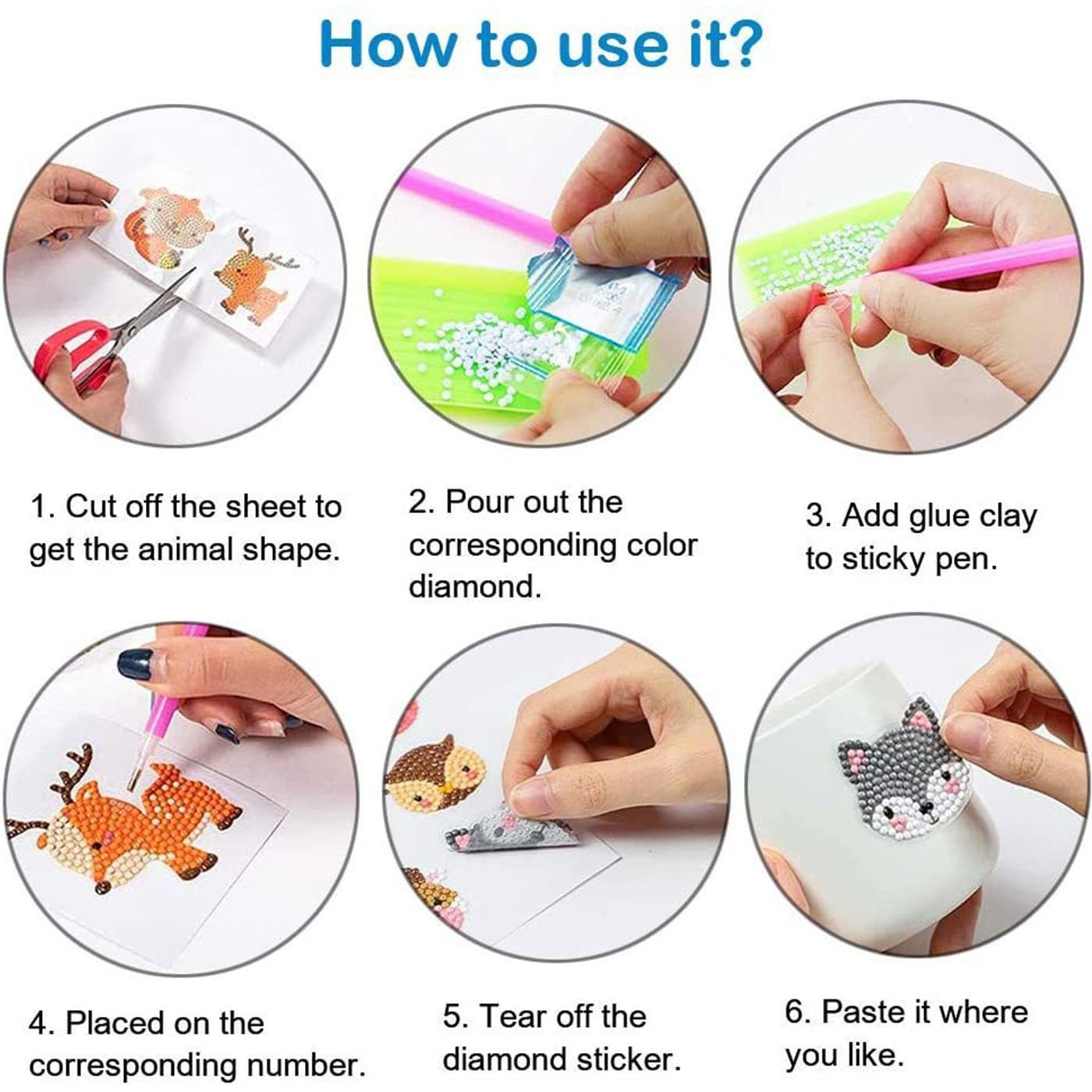 How to use it?

1. Cut off the sheet to get the animal shape.

2. Pour out the corresponding color diamond.

3. Add glue clay to sticky pen.

4. Placed on the corresponding number.

5. Tear off the diamond sticker.

6. Paste it where you like.