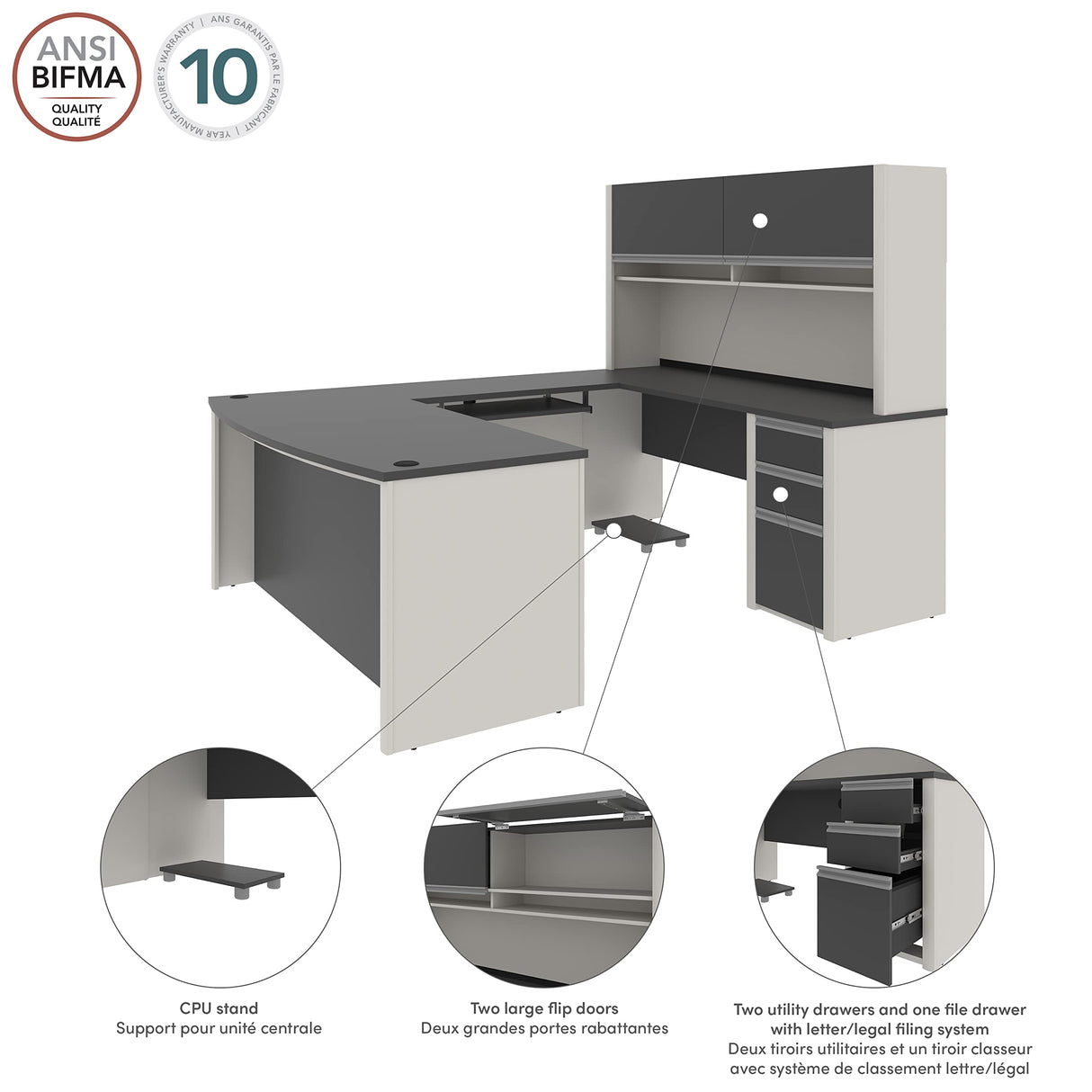 ANSI BIFMA
QUALITY
QUALITÉ

10
YEAR MANUFACTURER'S WARRANTY | ANS GARANTIS PAR LE FABRICANT

CPU stand
Support pour unité centrale

Two large flip doors
Deux grandes portes rabattantes

Two utility drawers and one file drawer with letter/legal filing system
Deux tiroirs utilitaires et un tiroir classeur avec système de classement lettre/légal