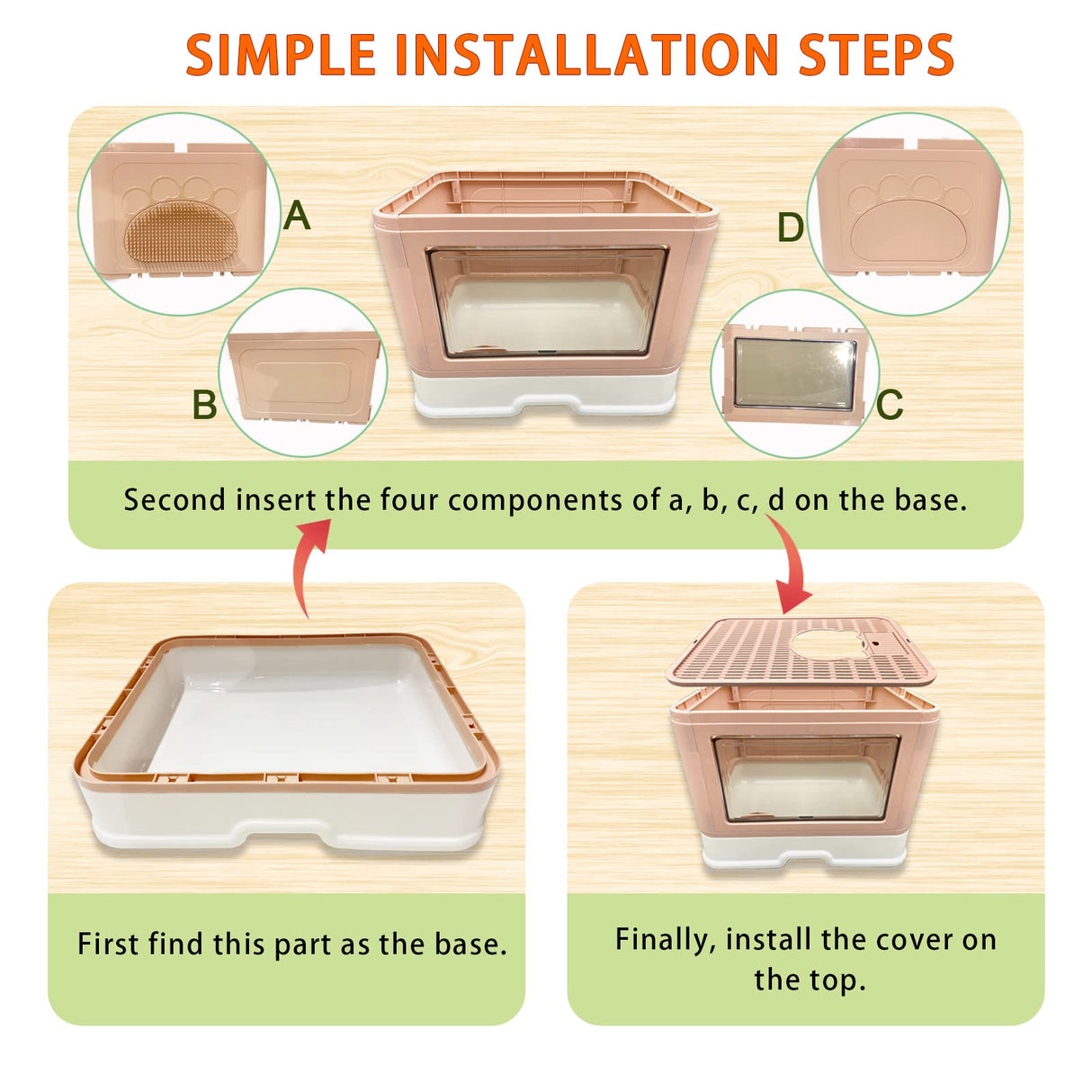 SIMPLE INSTALLATION STEPS

A

D

B

C

Second insert the four components of a, b, c, d on the base.

First find this part as the base.

Finally, install the cover on the top.