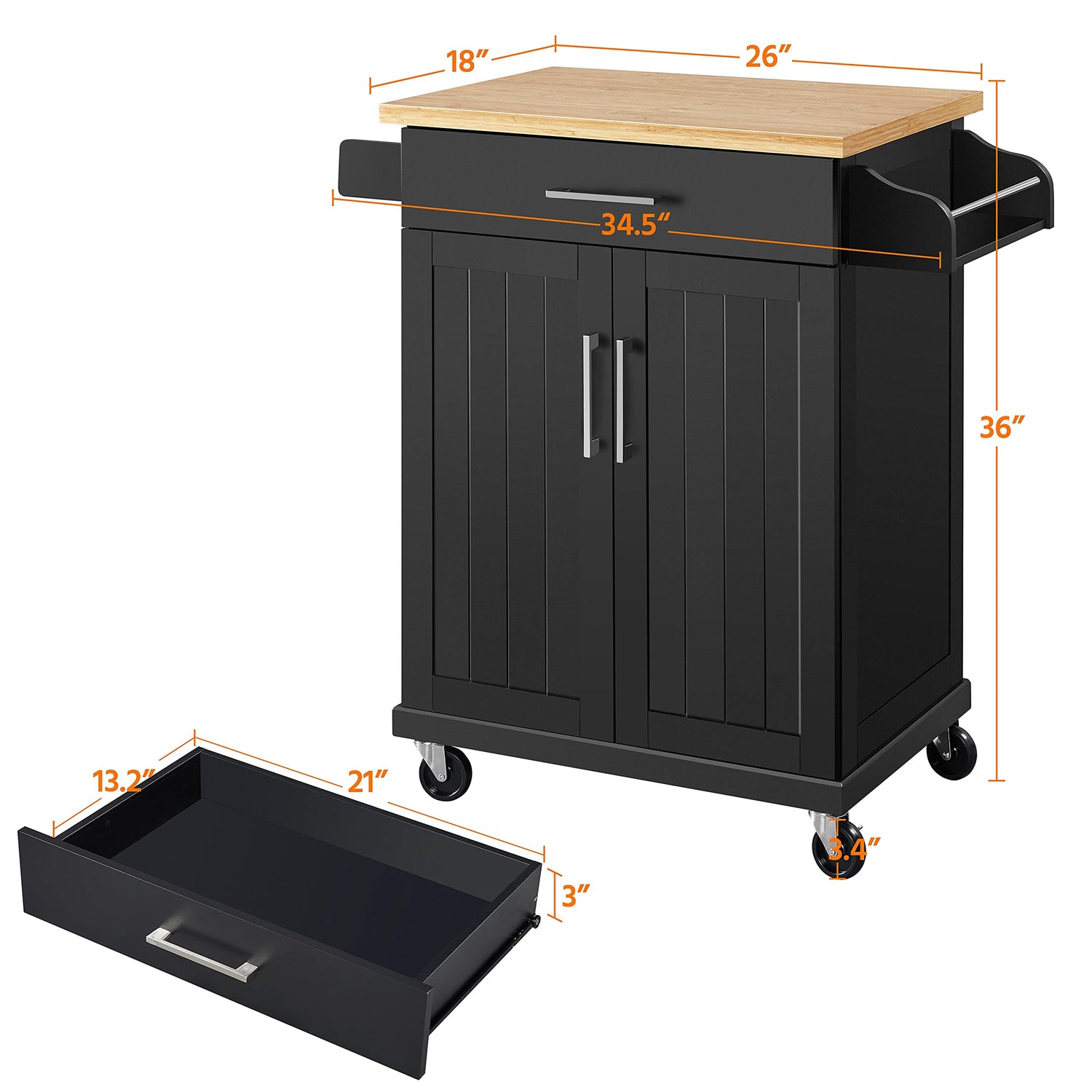 18″
26″
34.5″
36″
13.2″
21″
3.4″
3″