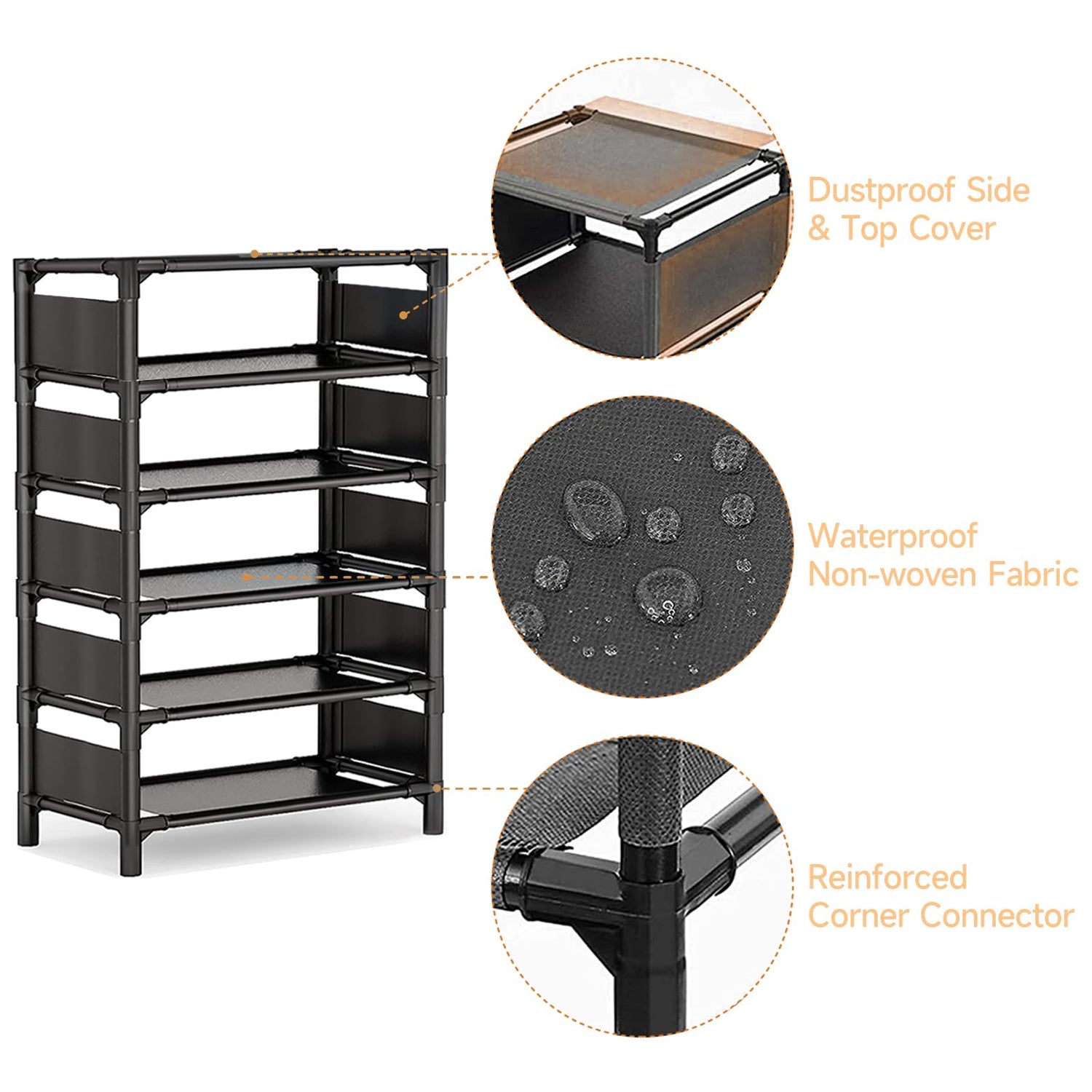 Dustproof Side & Top Cover

Waterproof Non-woven Fabric

Reinforced Corner Connector