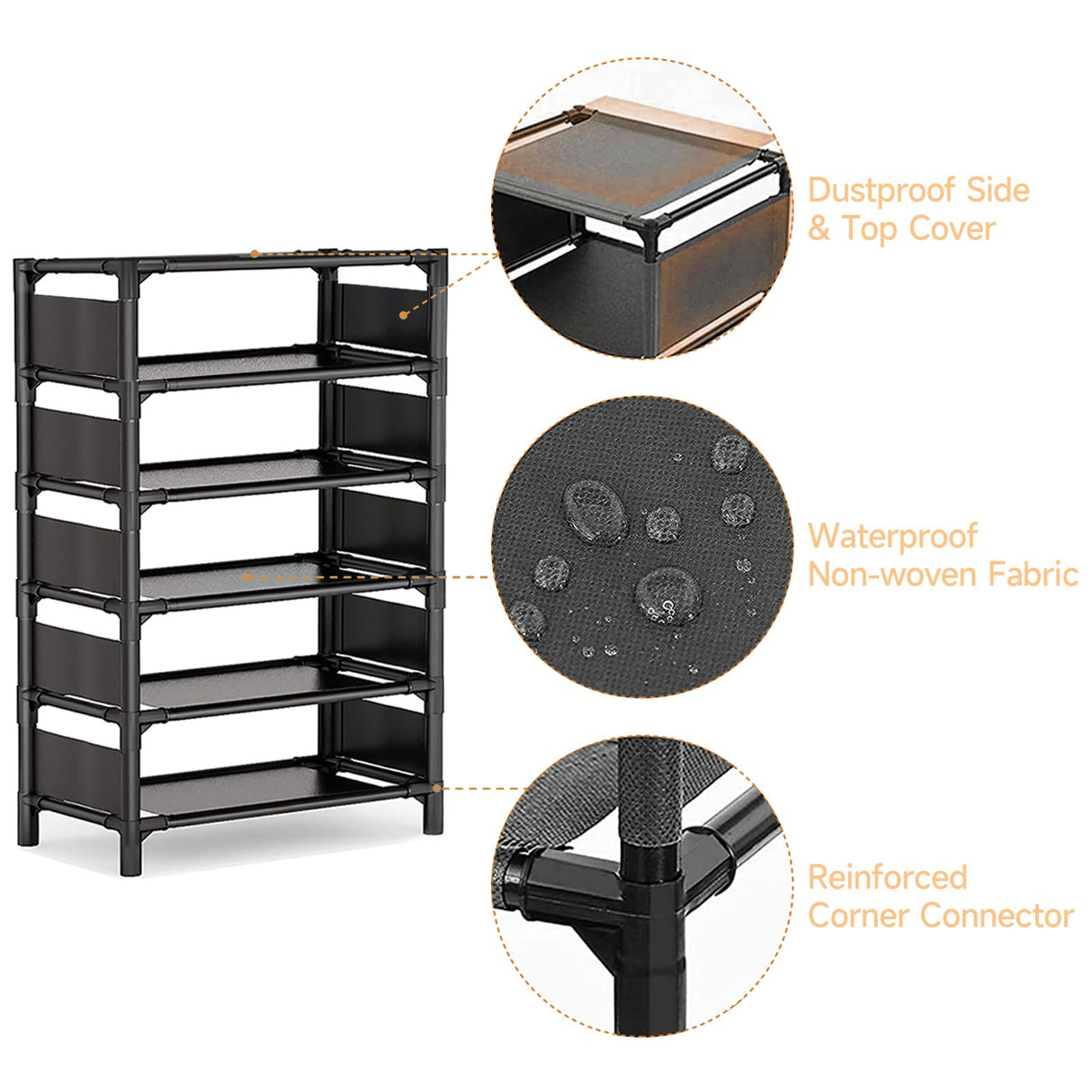 Dustproof Side & Top Cover

Waterproof Non-woven Fabric

Reinforced Corner Connector