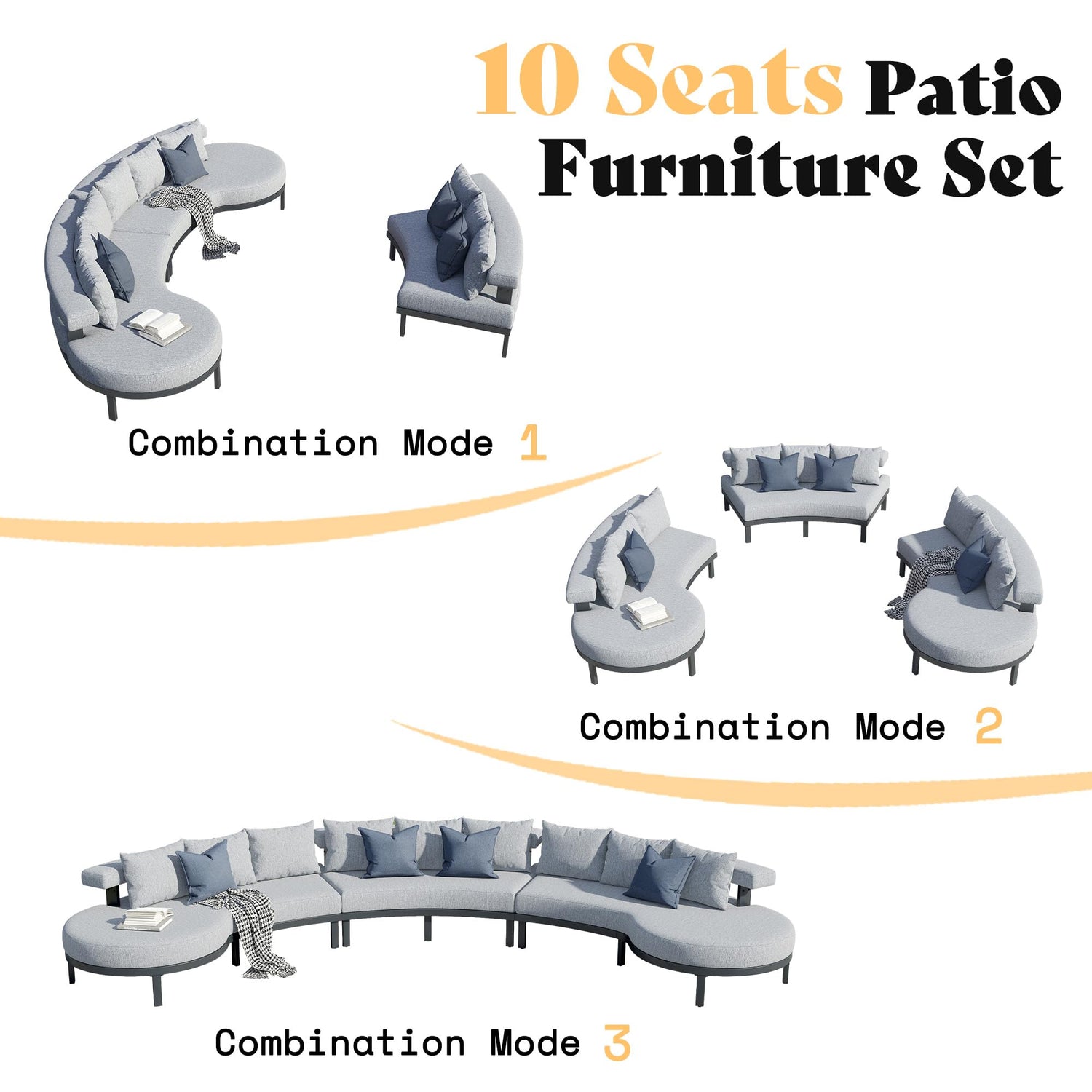 10 Seats Patio Furniture Set

Combination Mode 1

Combination Mode 2

Combination Mode 3