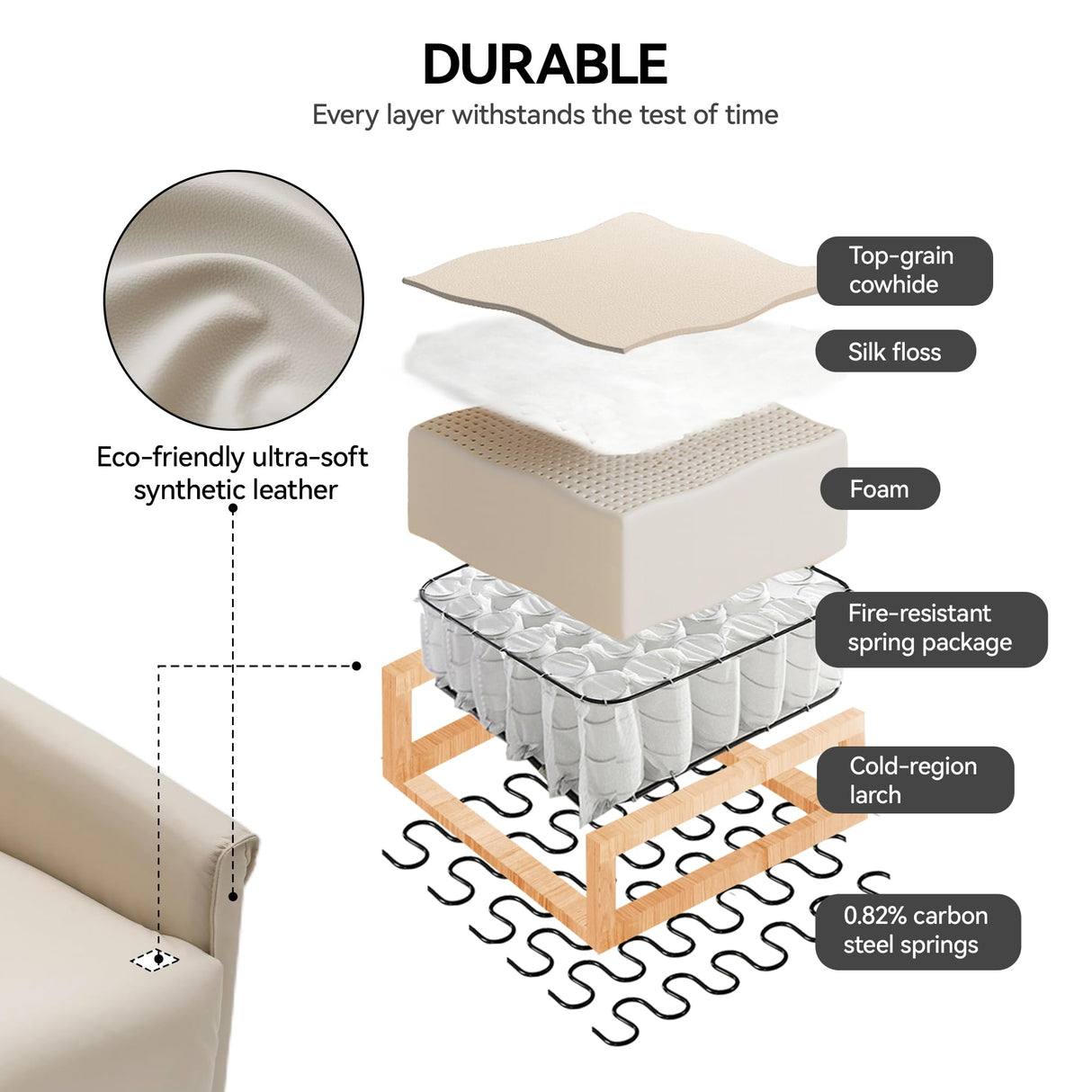 DURABLE

Every layer withstands the test of time

Eco-friendly ultra-soft synthetic leather

Top-grain cowhide

Silk floss

Foam

Fire-resistant spring package

Cold-region larch

0.82% carbon steel springs