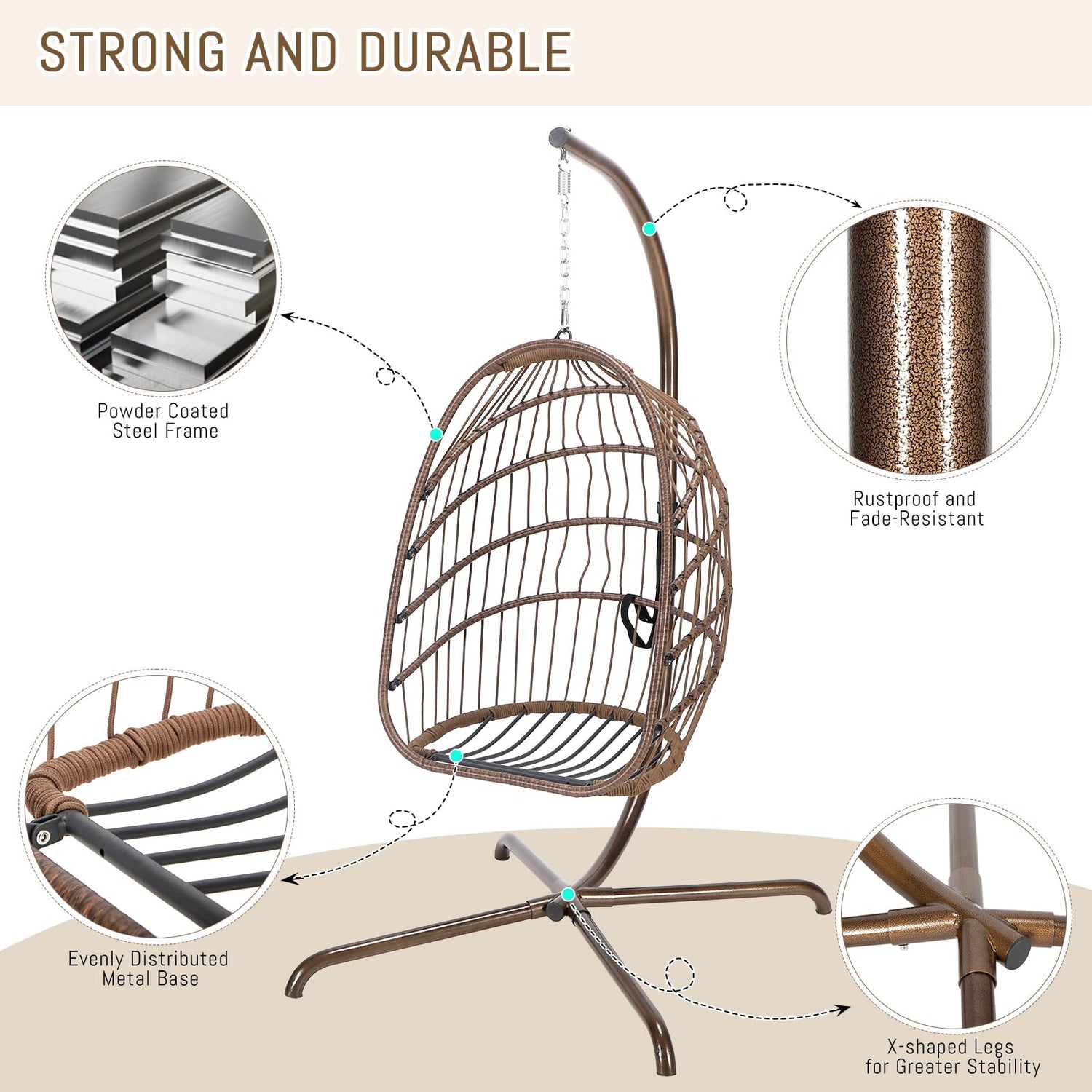 STRONG AND DURABLE

Powder Coated
Steel Frame

Rustproof and
Fade-Resistant

Evenly Distributed
Metal Base

X-shaped Legs
for Greater Stability