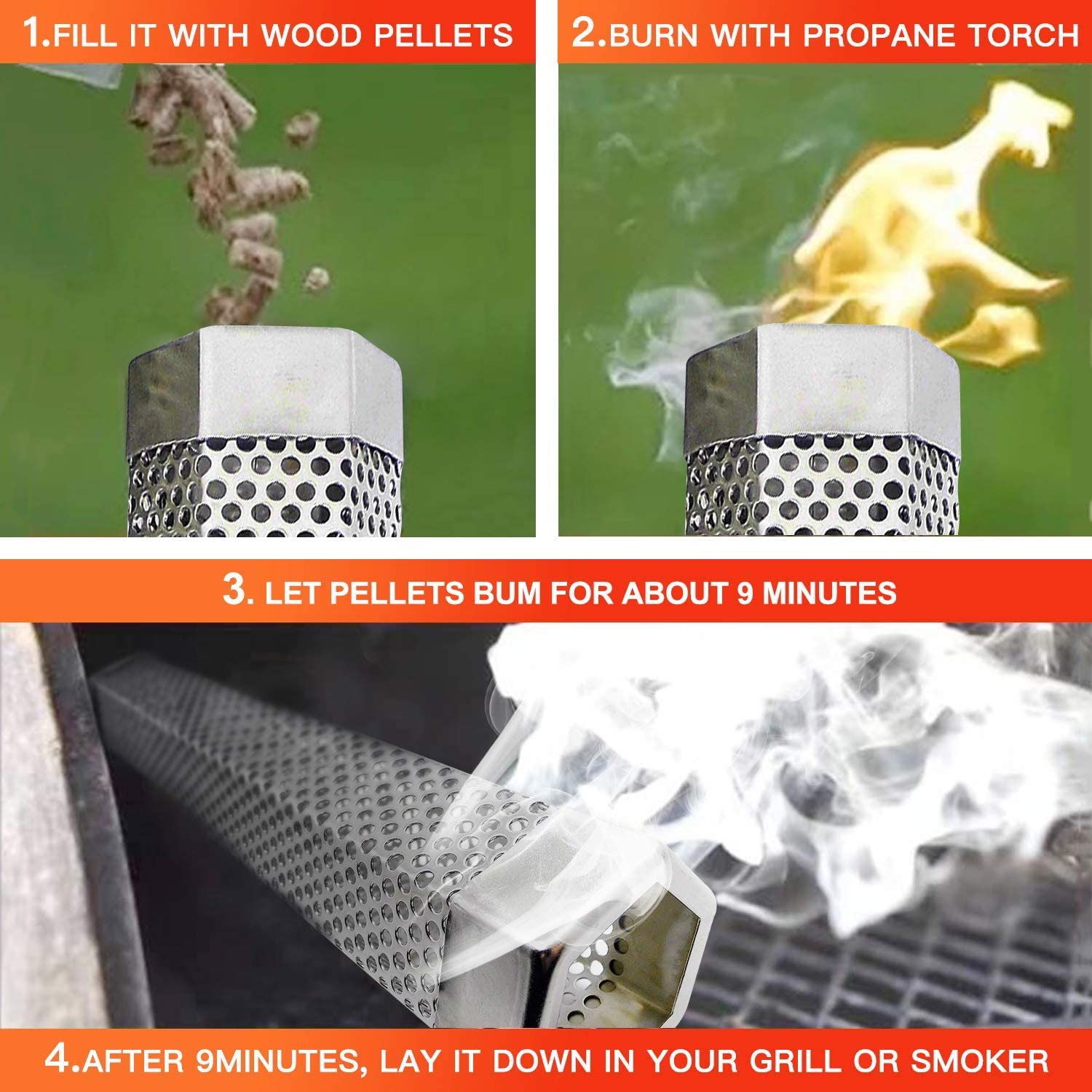 1.FILL IT WITH WOOD PELLETS

2.BURN WITH PROPANE TORCH

3. LET PELLETS BUM FOR ABOUT 9 MINUTES

4.AFTER 9MINUTES, LAY IT DOWN IN YOUR GRILL OR SMOKER