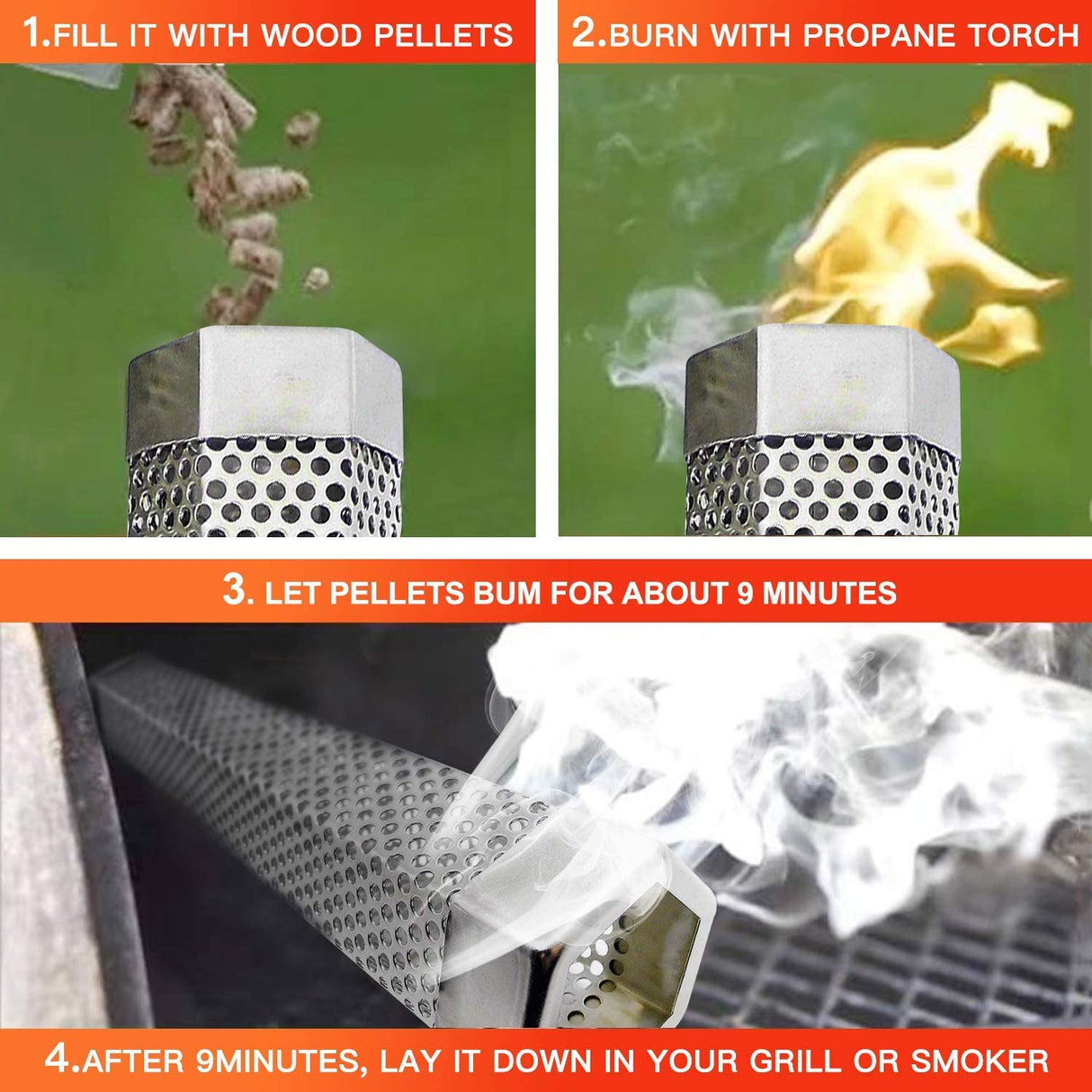 1.FILL IT WITH WOOD PELLETS

2.BURN WITH PROPANE TORCH

3. LET PELLETS BUM FOR ABOUT 9 MINUTES

4.AFTER 9MINUTES, LAY IT DOWN IN YOUR GRILL OR SMOKER