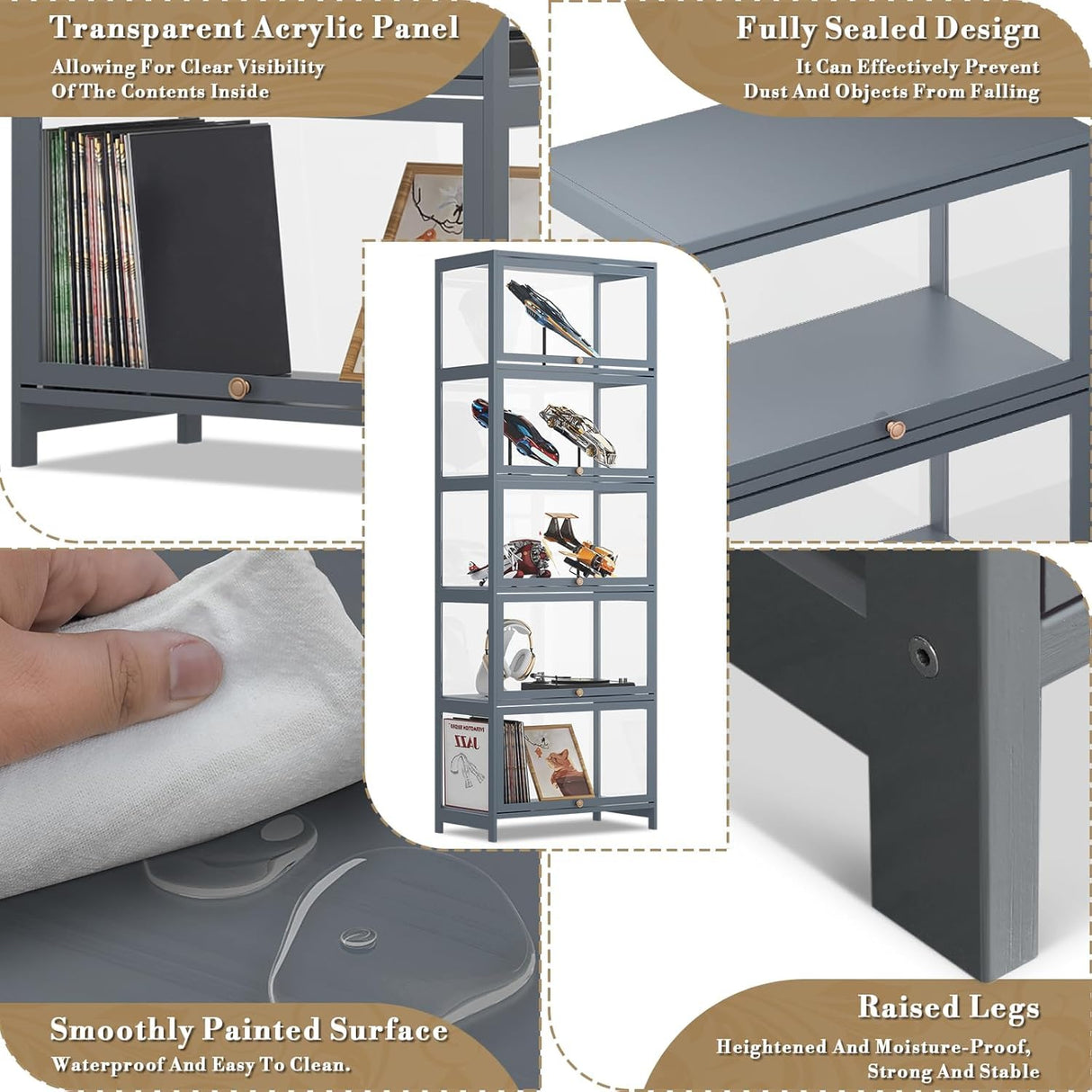 Transparent Acrylic Panel
Allowing For Clear Visibility Of The Contents Inside

Fully Sealed Design
It Can Effectively Prevent Dust And Objects From Falling

JAZZ

Smoothly Painted Surface
Waterproof And Easy To Clean.

Raised Legs
Heightened And Moisture-Proof, Strong And Stable