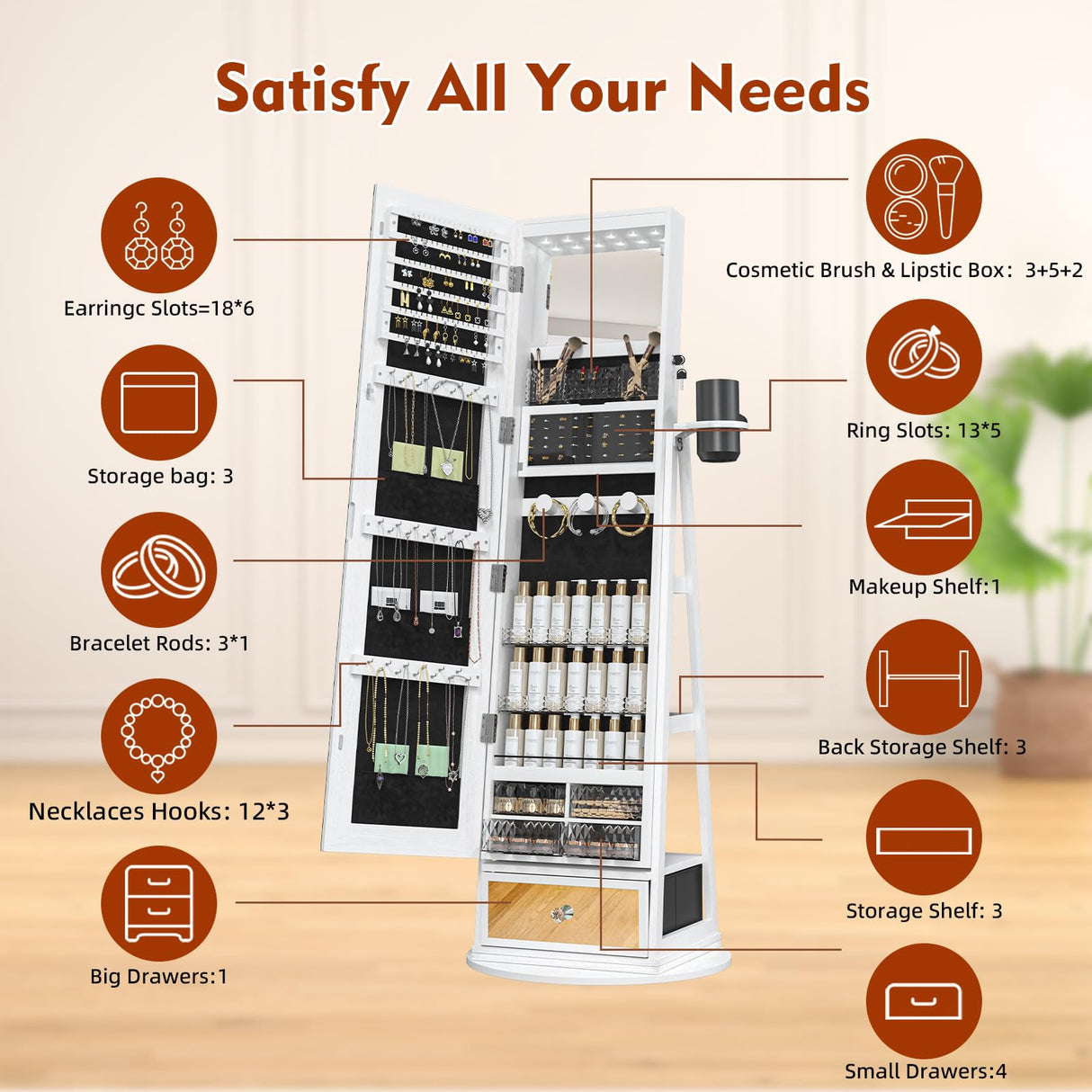 Satisfy All Your Needs

Earringc Slots=18*6

Storage bag: 3

Bracelet Rods: 3*1

Necklaces Hooks: 12*3

Big Drawers:1

Cosmetic Brush & Lipstic Box: 3+5+2

Ring Slots: 13*5

Makeup Shelf:1

Back Storage Shelf: 3

Storage Shelf: 3

Small Drawers:4