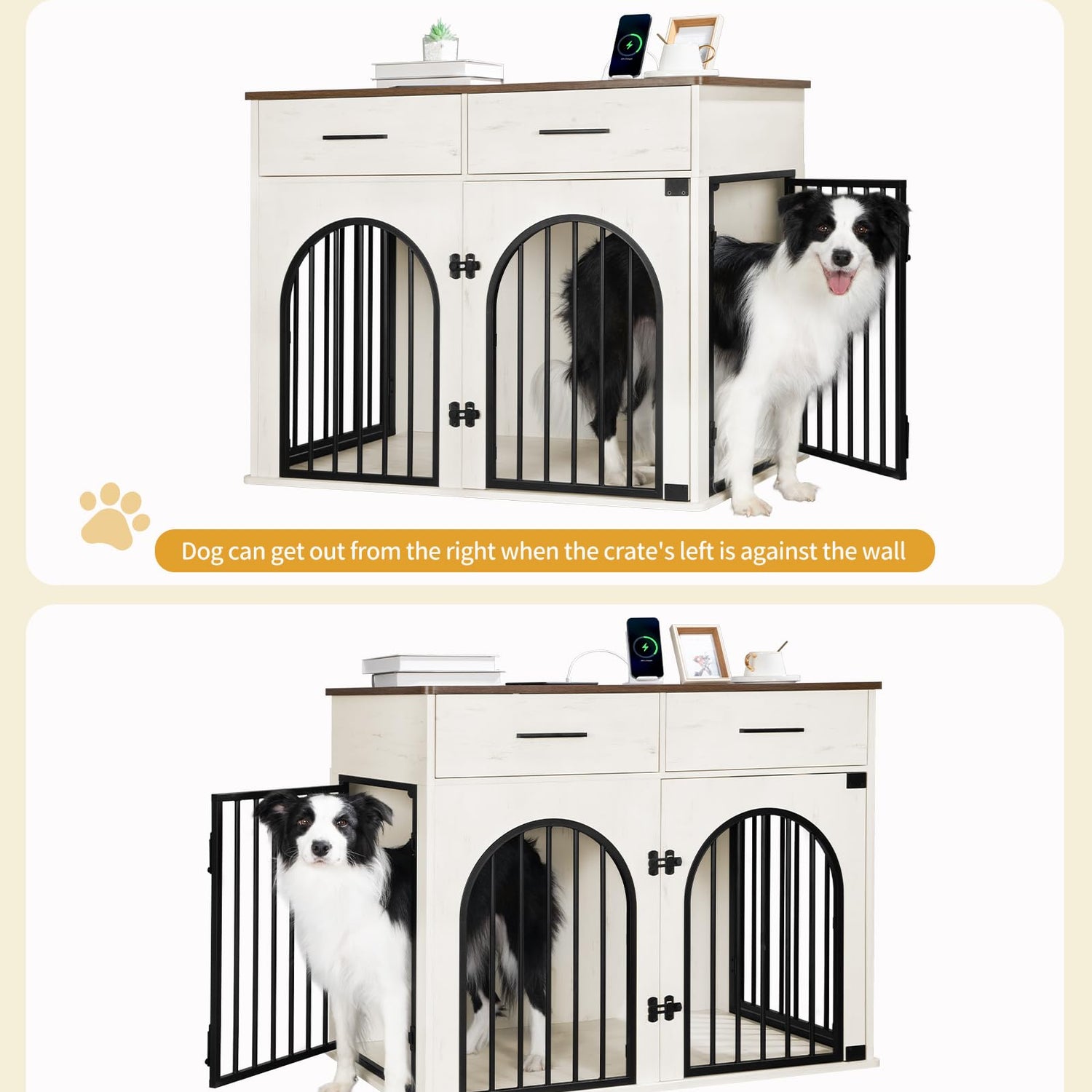 Dog can get out from the right when the crate's left is against the wall