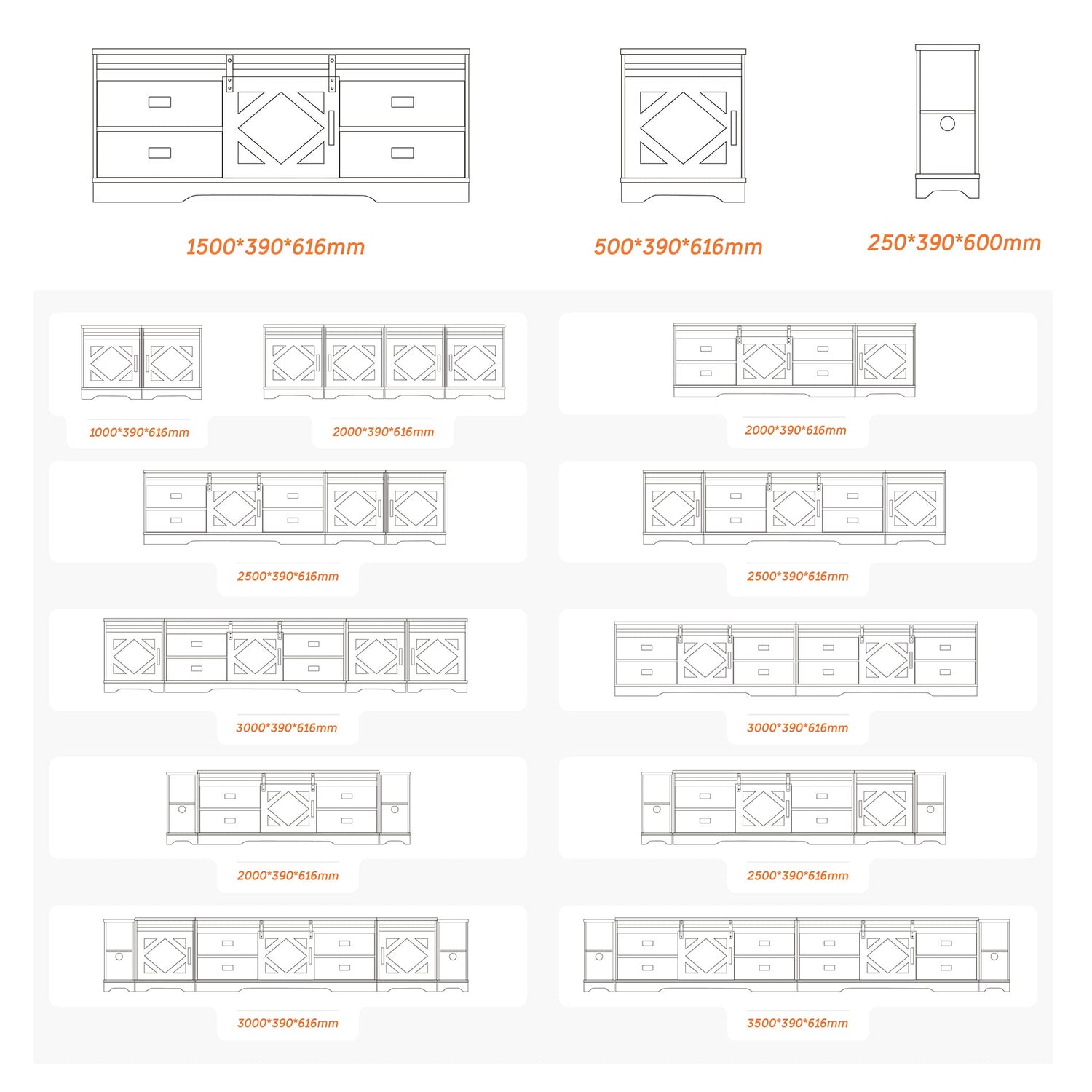 1500*390*616mm

500*390*616mm

250*390*600mm

1000*390*616mm

2000*390*616mm

2000*390*616mm

2500*390*616mm

2500*390*616mm

3000*390*616mm

3000*390*616mm

2000*390*616mm

2500*390*616mm

3000*390*616mm

3500*390*616mm