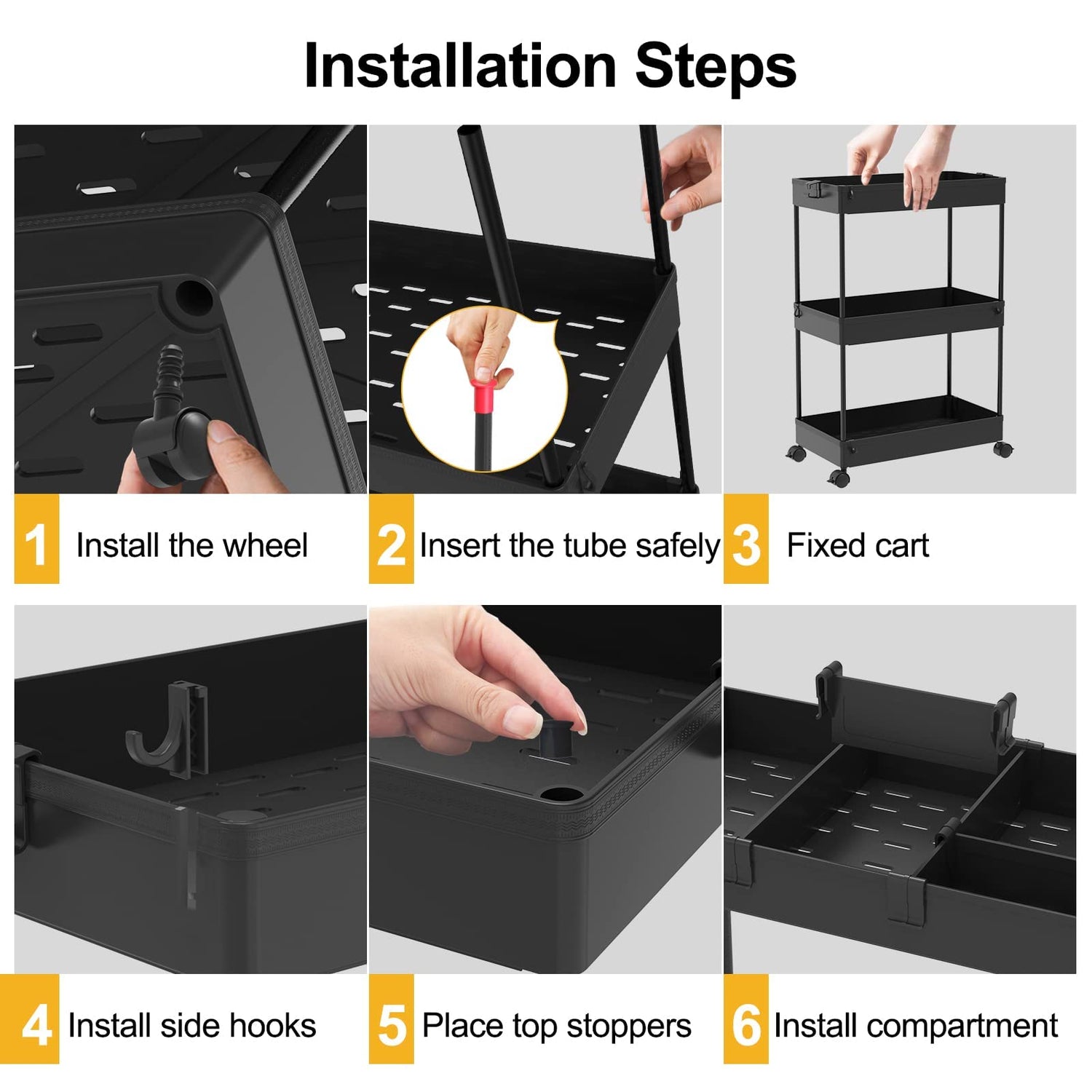 Installation Steps

1 Install the wheel

2 Insert the tube safely

3 Fixed cart

4 Install side hooks

5 Place top stoppers

6 Install compartment