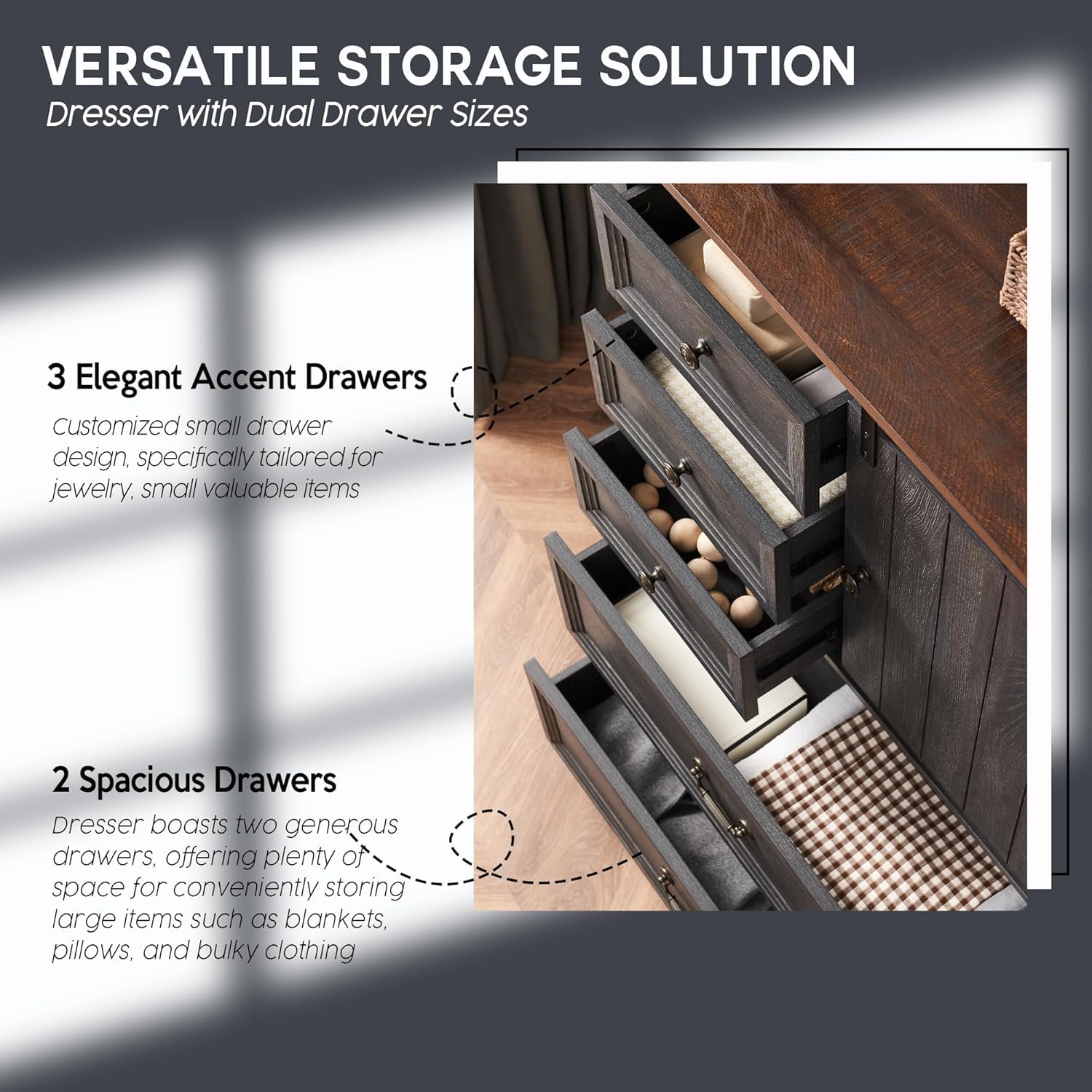 VERSATILE STORAGE SOLUTION
Dresser with Dual Drawer Sizes

3 Elegant Accent Drawers
Customized small drawer design, specifically tailored for jewelry, small valuable items

2 Spacious Drawers
Dresser boasts two generous drawers, offering plenty of space for conveniently storing large items such as blankets, pillows, and bulky clothing