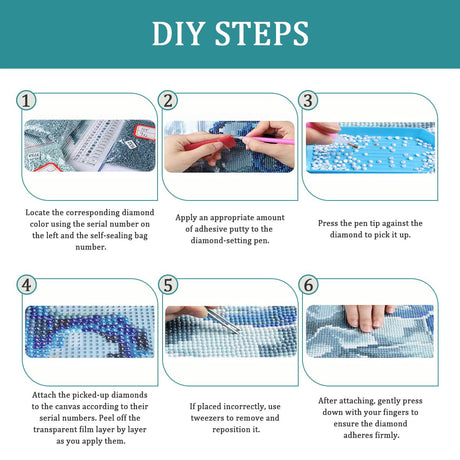 DIY STEPS

1

Locate the corresponding diamond color using the serial number on the left and the self-sealing bag number.

2

Apply an appropriate amount of adhesive putty to the diamond-setting pen.

3

Press the pen tip against the diamond to pick it up.

4

Attach the picked-up diamonds to the canvas according to their serial numbers. Peel off the transparent film layer by layer as you apply them.

5

If placed incorrectly, use tweezers to remove and reposition it.

6

After attaching, gently press down with your fingers to ensure the diamond adheres firmly.