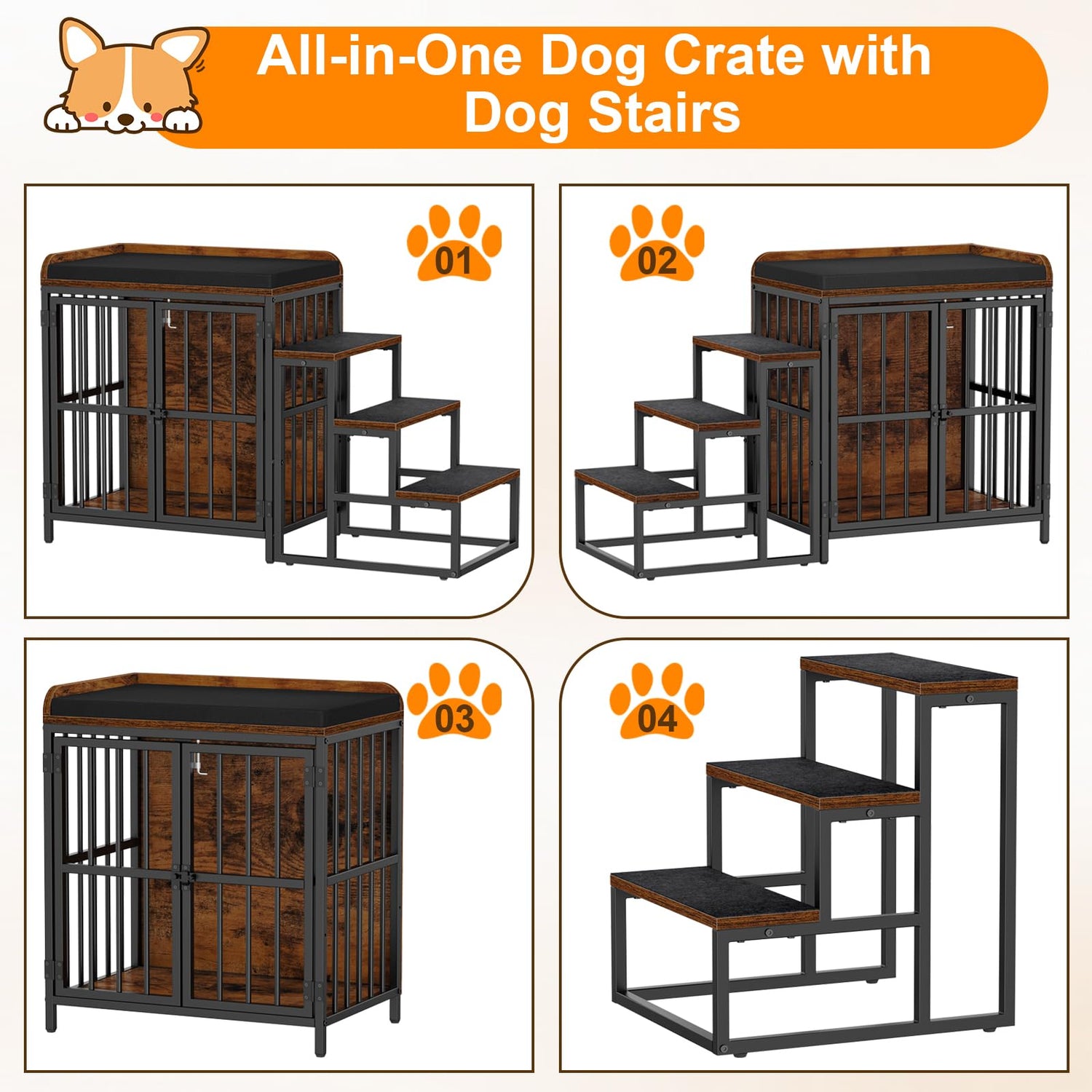 All-in-One Dog Crate with Dog Stairs

01

02

03

04