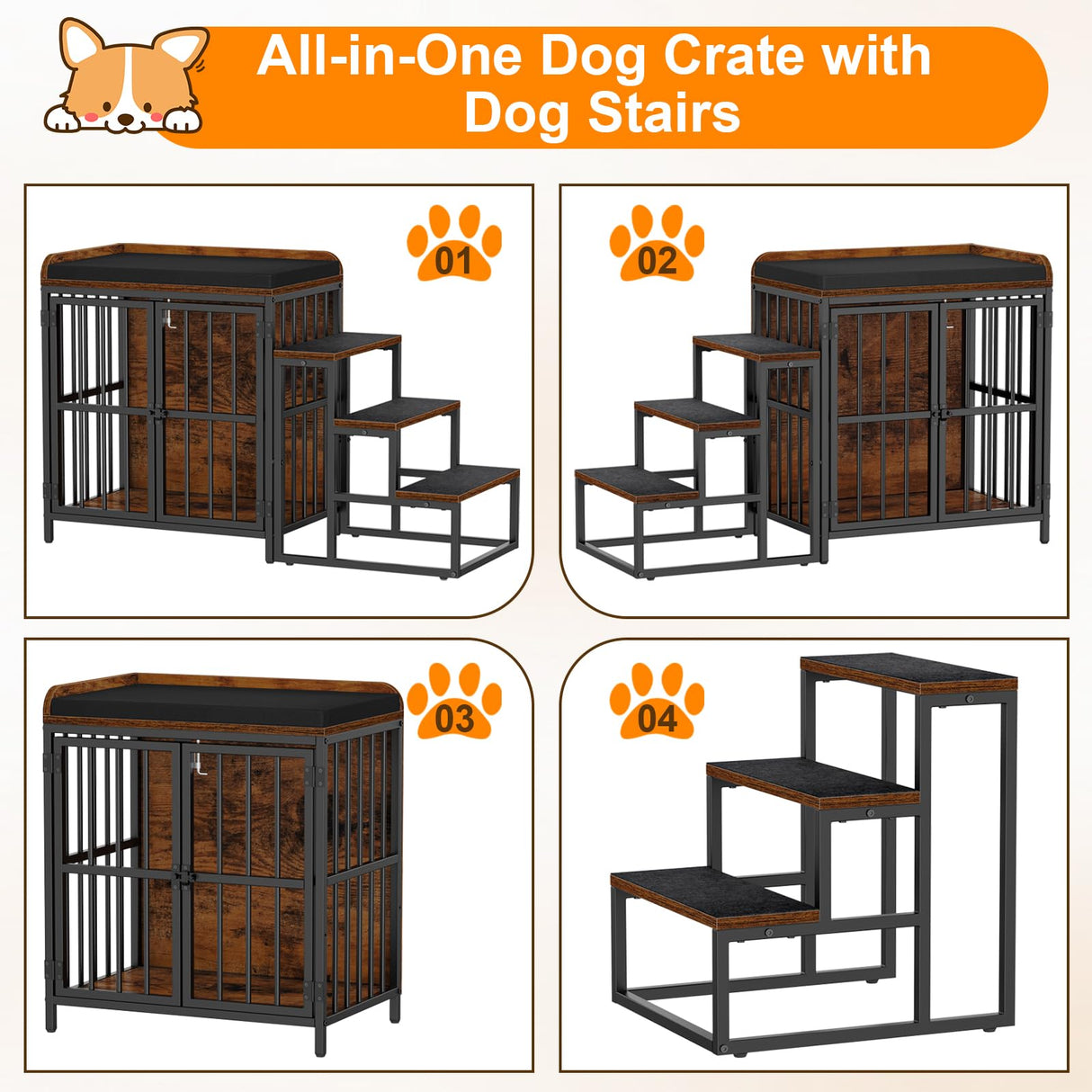 All-in-One Dog Crate with Dog Stairs

01

02

03

04