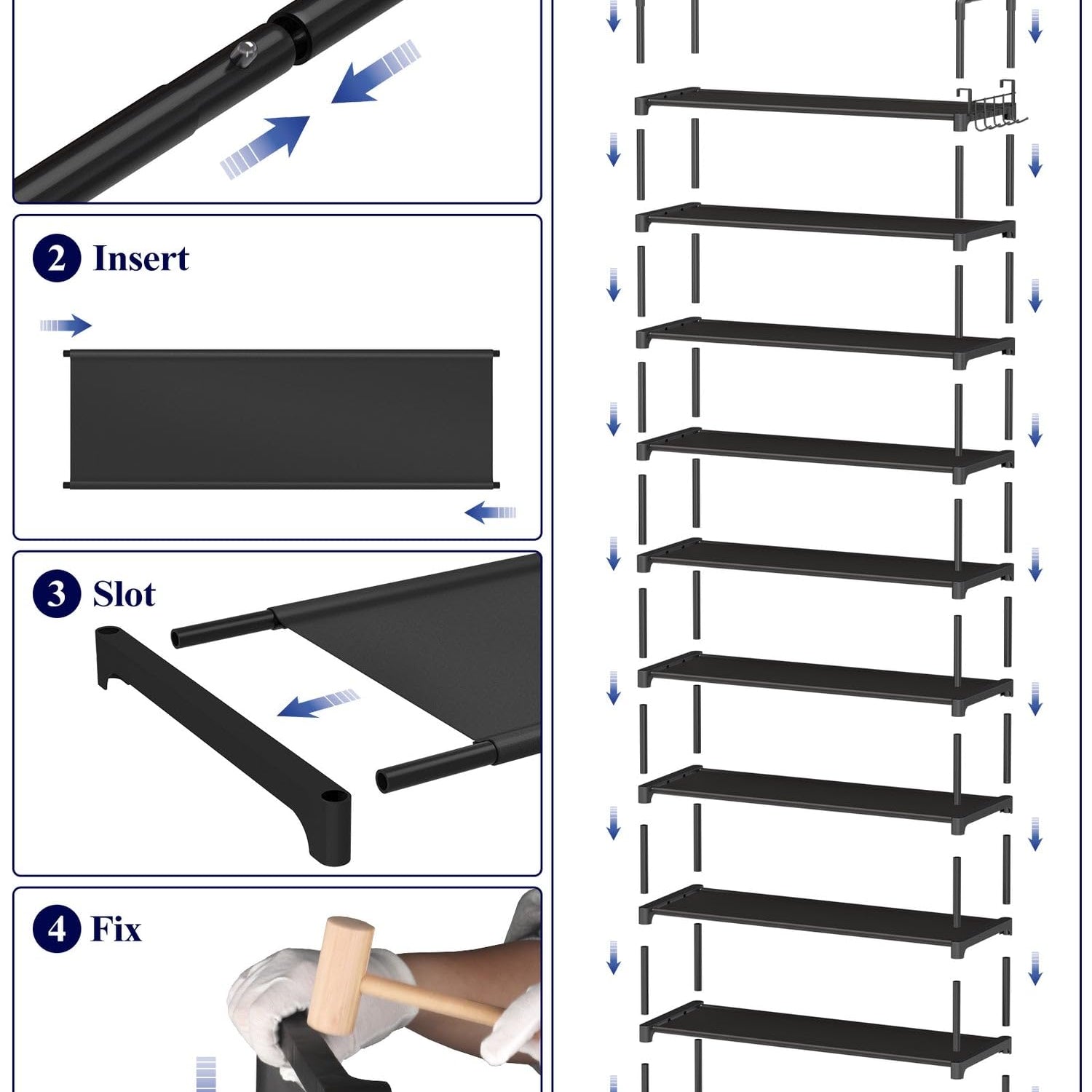 2 Insert

3 Slot

4 Fix