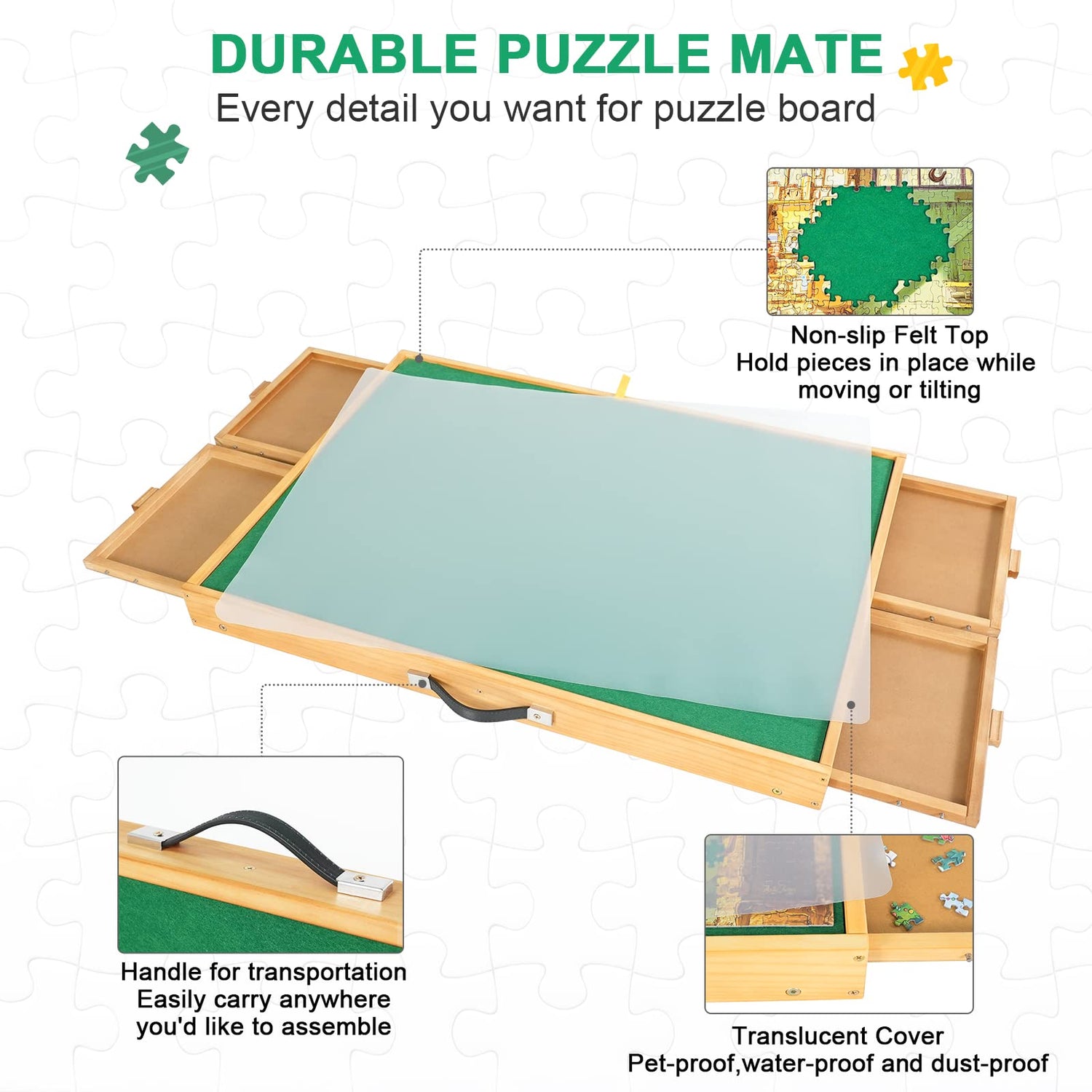 DURABLE PUZZLE MATE
Every detail you want for puzzle board

Non-slip Felt Top
Hold pieces in place while moving or tilting

Handle for transportation
Easily carry anywhere you'd like to assemble

Translucent Cover
Pet-proof,water-proof and dust-proof