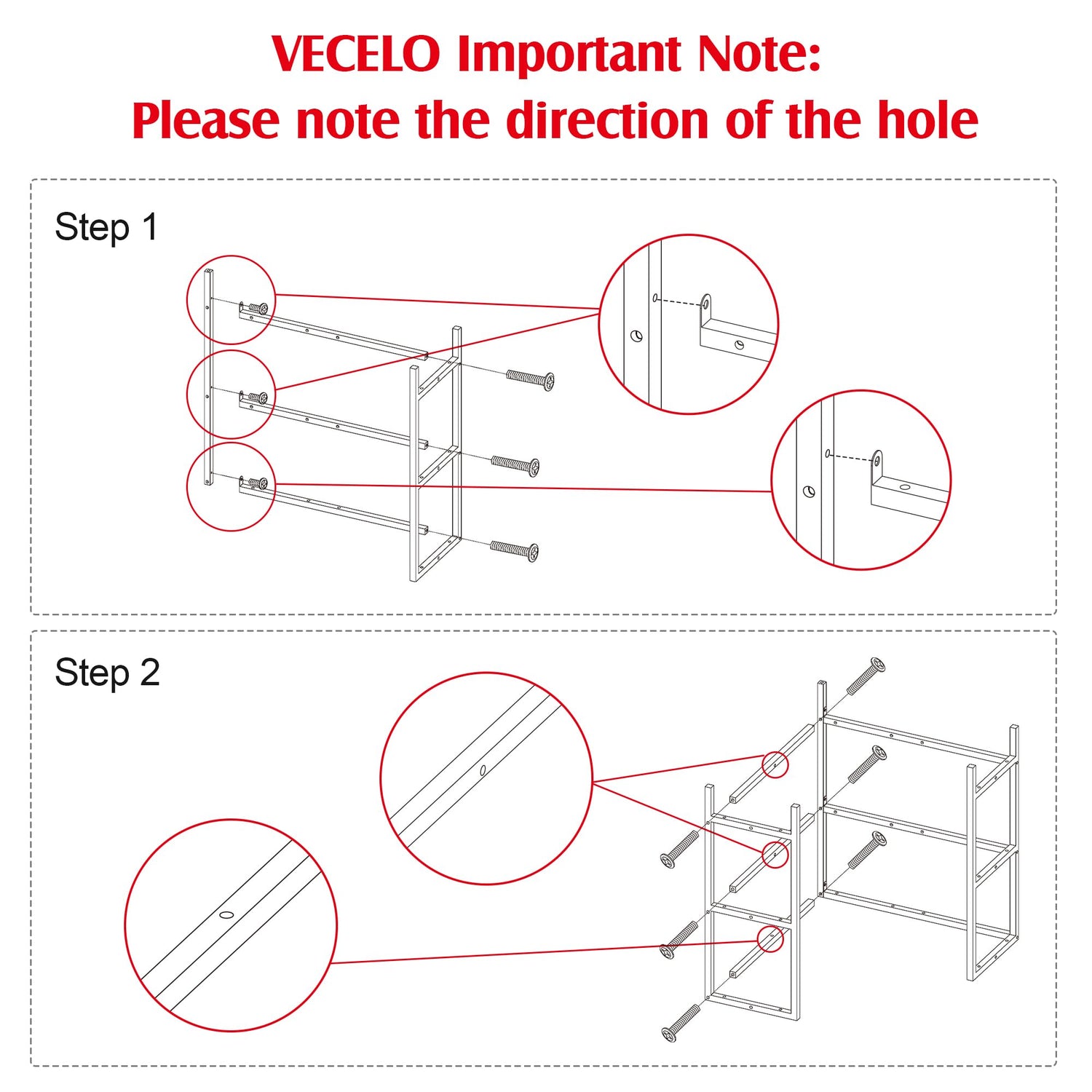 VECELO Important Note:
Please note the direction of the hole

Step 1

Step 2