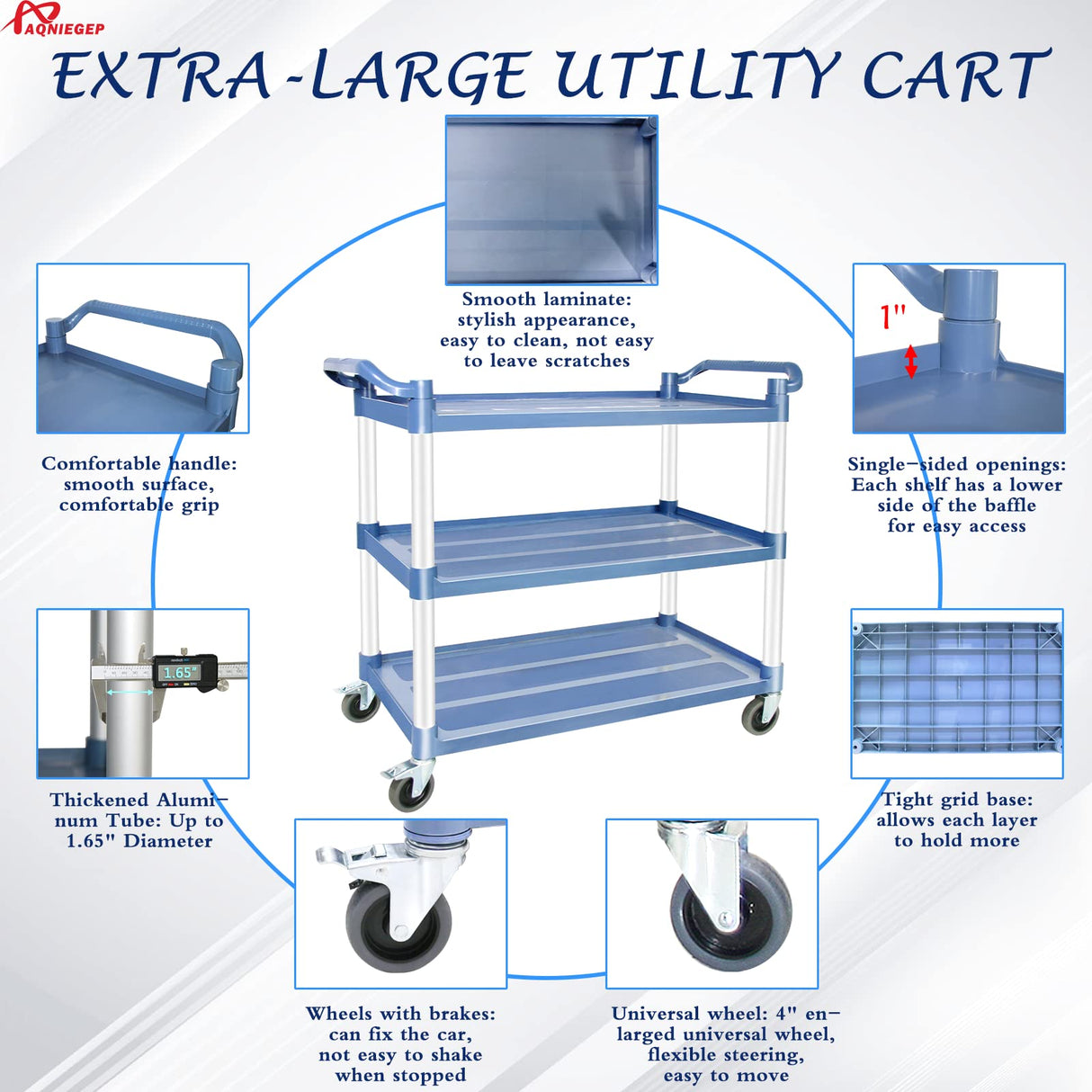 AQNIEGEP

EXTRA-LARGE UTILITY CART

Smooth laminate: stylish appearance, easy to clean, not easy to leave scratches

Comfortable handle: smooth surface, comfortable grip

1"

Single-sided openings: Each shelf has a lower side of the baffle for easy access

1.65"

Thickened Aluminum Tube: Up to 1.65" Diameter

Tight grid base: allows each layer to hold more

Wheels with brakes: can fix the car, not easy to shake when stopped

Universal wheel: 4" enlarged universal wheel, flexible steering, easy to move