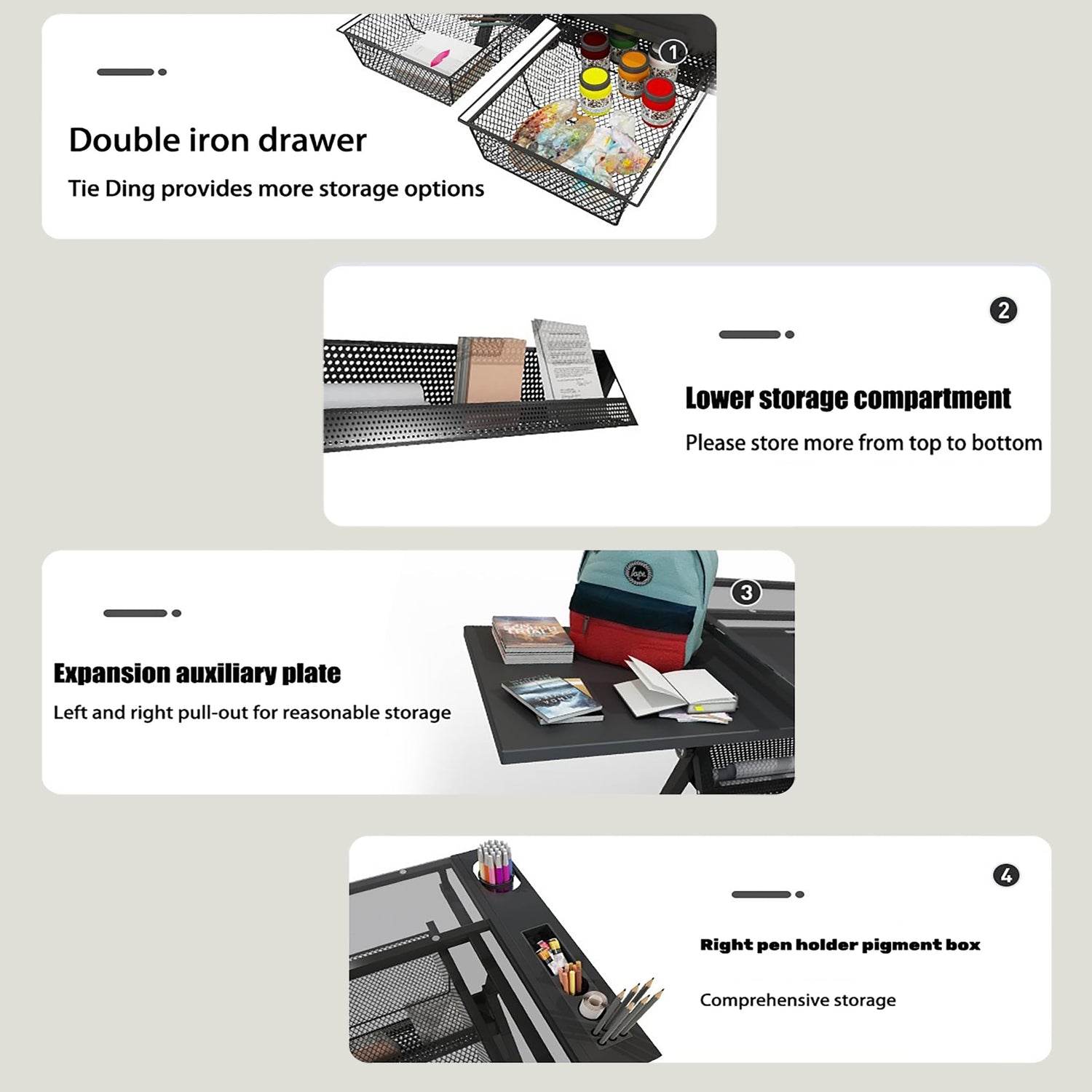 1

Double iron drawer

Tie Ding provides more storage options

2

Lower storage compartment

Please store more from top to bottom

3

Expansion auxiliary plate

Left and right pull-out for reasonable storage

4

Right pen holder pigment box

Comprehensive storage