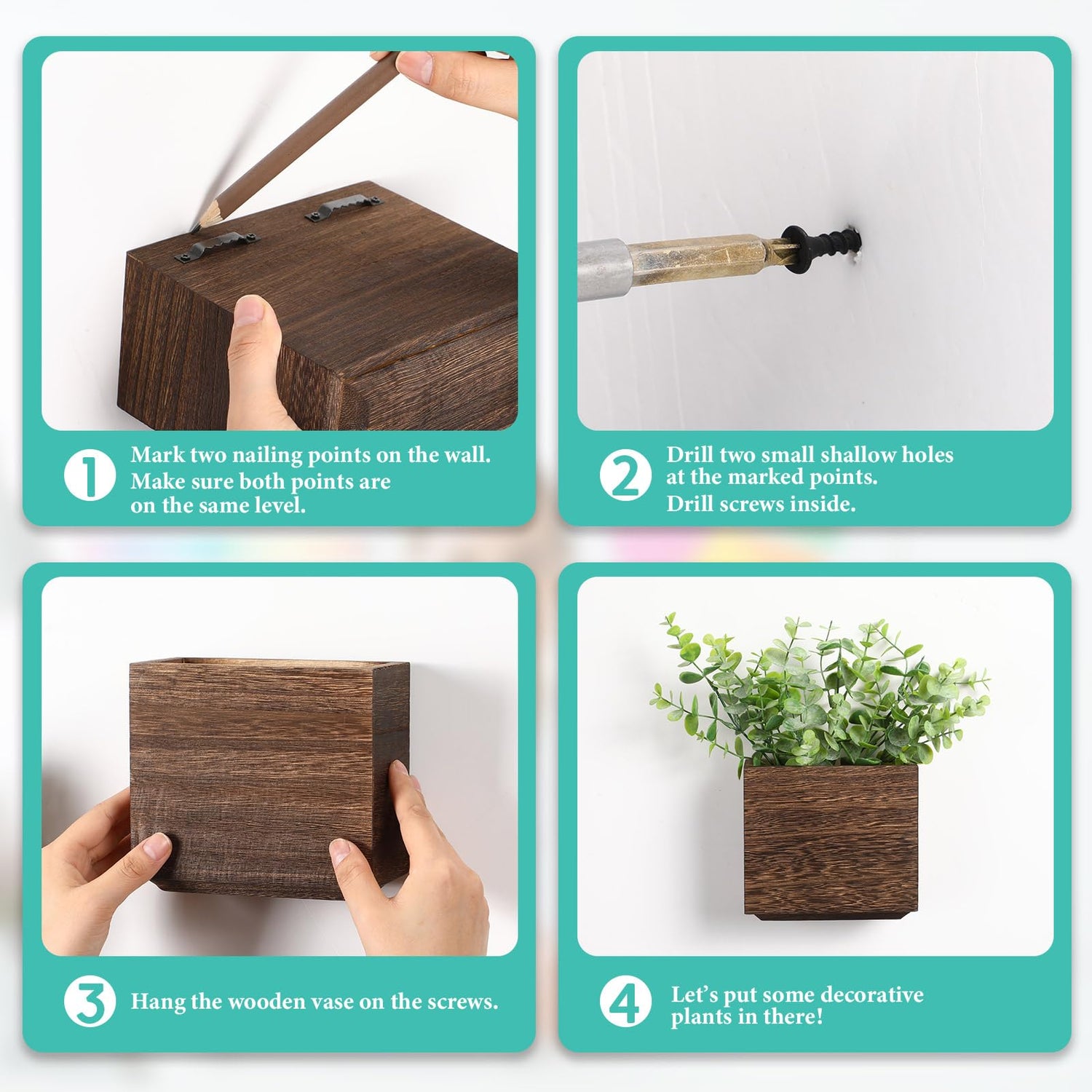 1 Mark two nailing points on the wall. Make sure both points are on the same level.

2 Drill two small shallow holes at the marked points. Drill screws inside.

3 Hang the wooden vase on the screws.

4 Let's put some decorative plants in there!