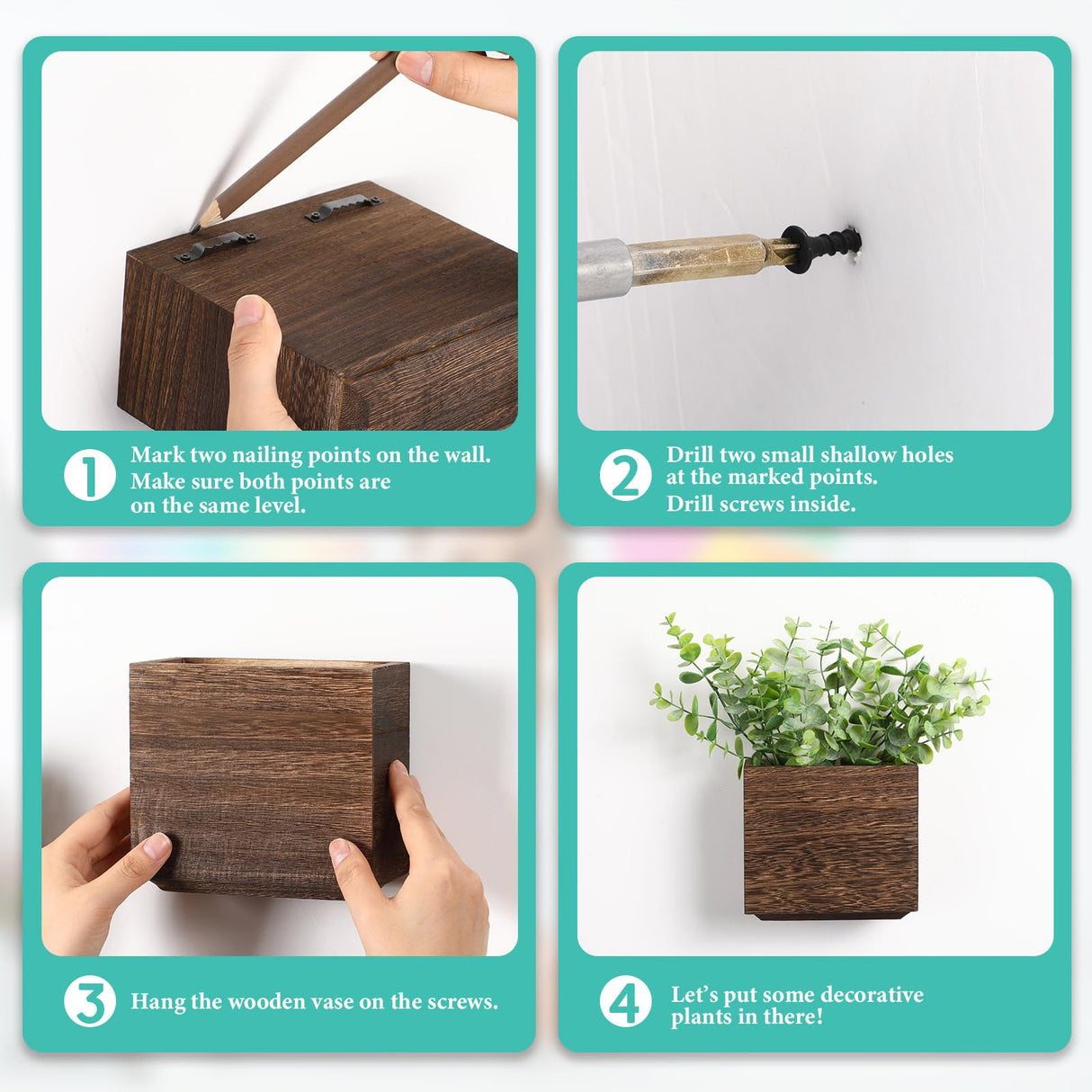 1 Mark two nailing points on the wall. Make sure both points are on the same level.

2 Drill two small shallow holes at the marked points. Drill screws inside.

3 Hang the wooden vase on the screws.

4 Let's put some decorative plants in there!