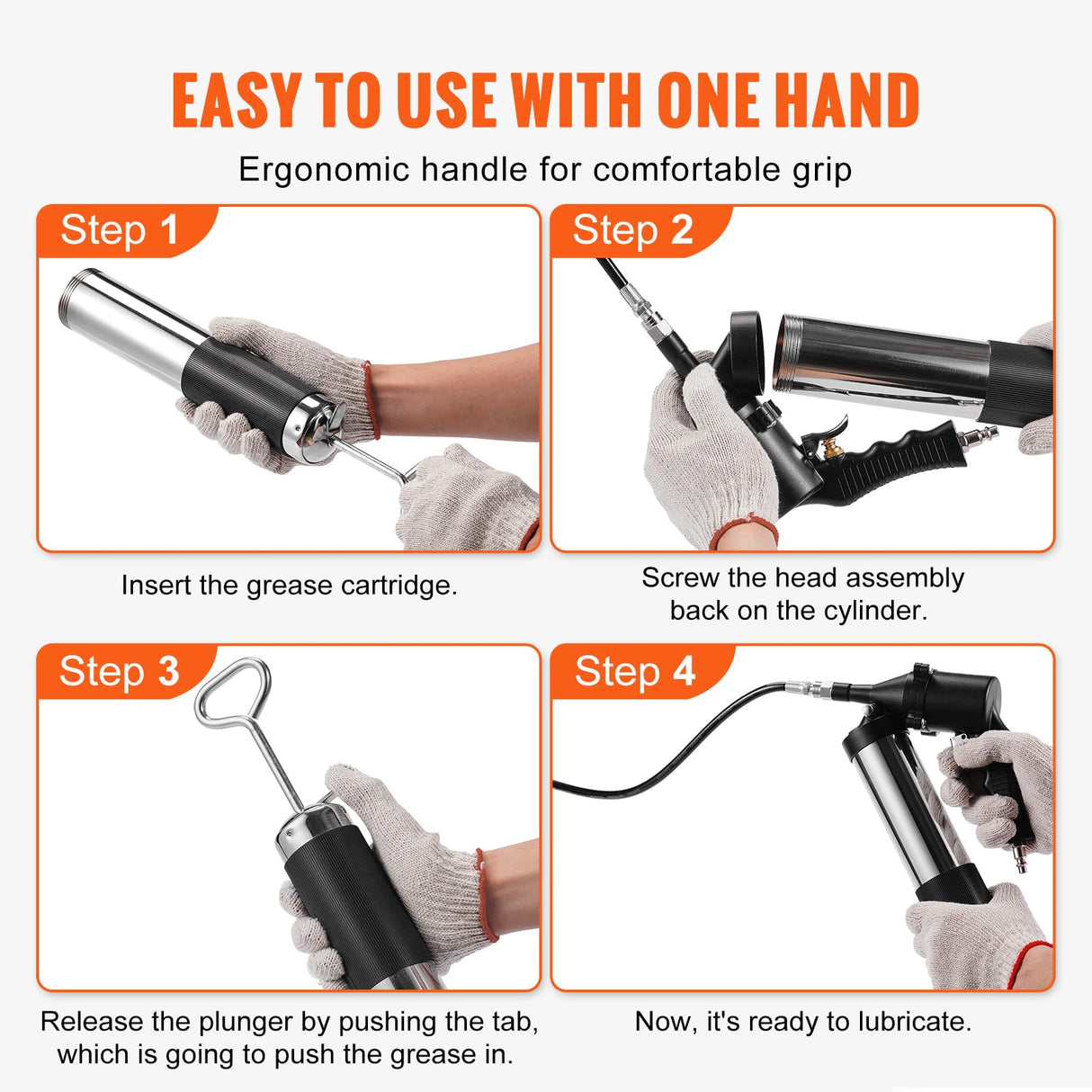 EASY TO USE WITH ONE HAND

Ergonomic handle for comfortable grip

Step 1

Insert the grease cartridge.

Step 2

Screw the head assembly back on the cylinder.

Step 3

Release the plunger by pushing the tab, which is going to push the grease in.

Step 4

Now, it's ready to lubricate.