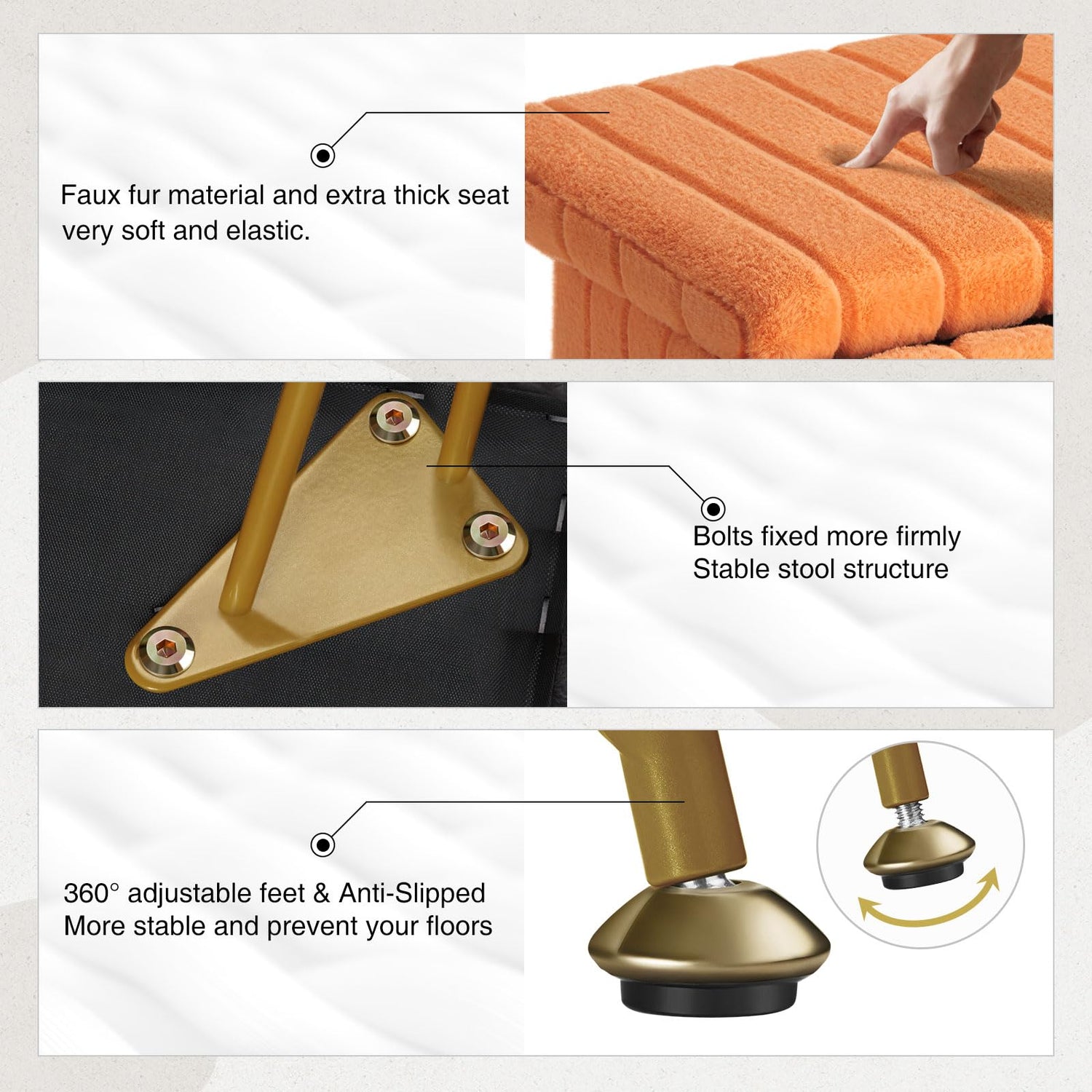 Faux fur material and extra thick seat very soft and elastic.

Bolts fixed more firmly
Stable stool structure

360° adjustable feet & Anti-Slipped
More stable and prevent your floors