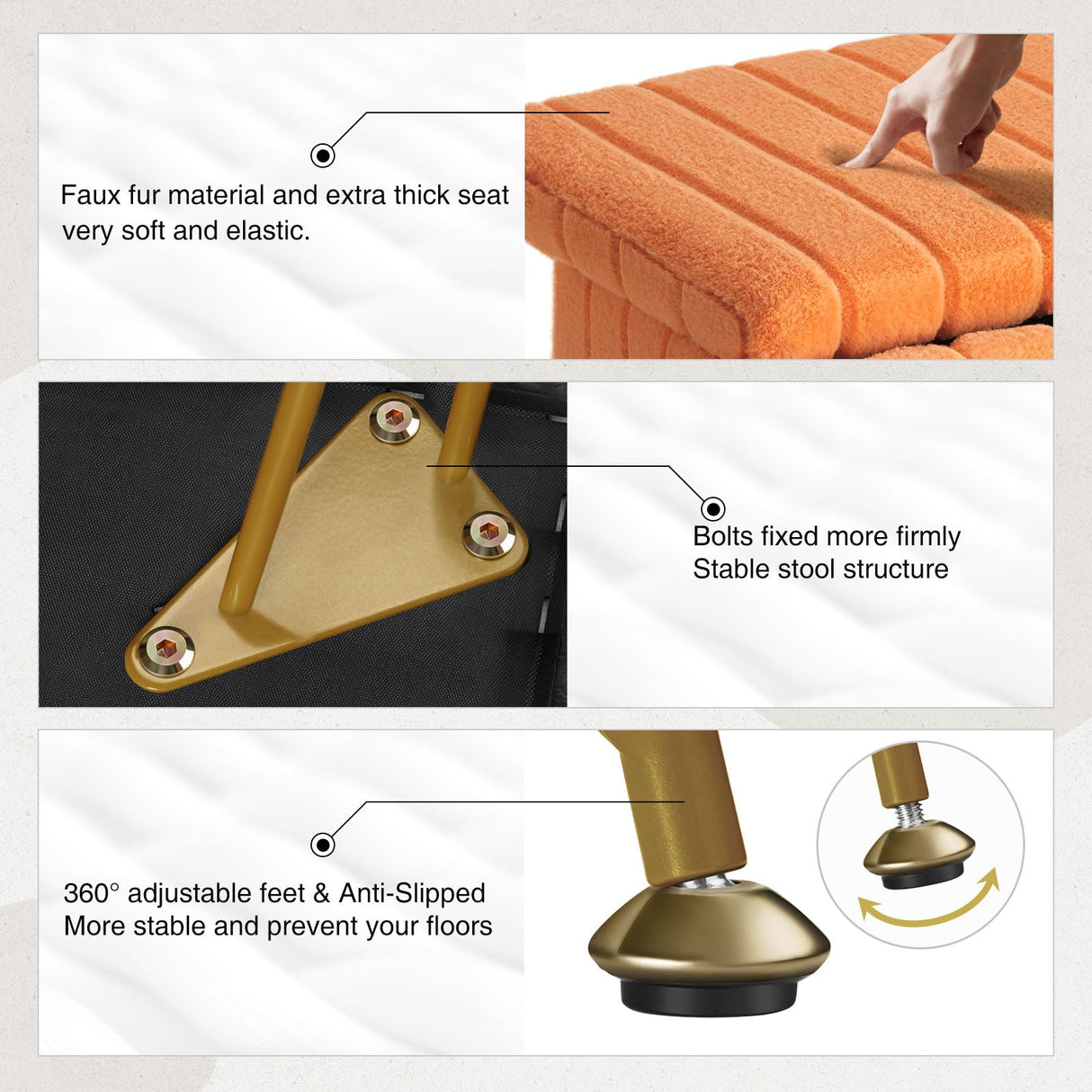 Faux fur material and extra thick seat very soft and elastic.

Bolts fixed more firmly
Stable stool structure

360° adjustable feet & Anti-Slipped
More stable and prevent your floors