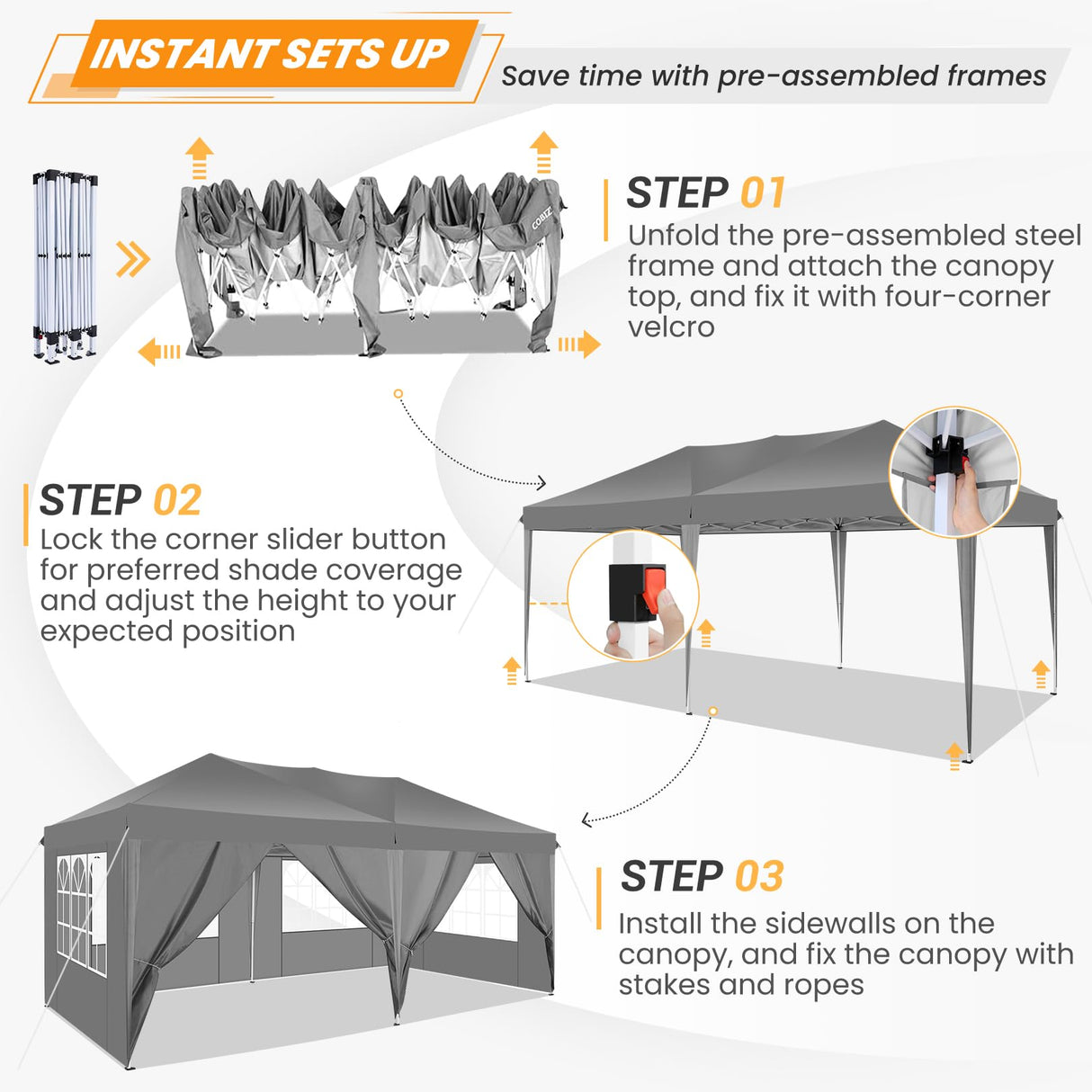 INSTANT SETS UP

Save time with pre-assembled frames

COBIZ

STEP 01
Unfold the pre-assembled steel frame and attach the canopy top, and fix it with four-corner velcro

STEP 02
Lock the corner slider button for preferred shade coverage and adjust the height to your expected position

STEP 03
Install the sidewalls on the canopy, and fix the canopy with stakes and ropes