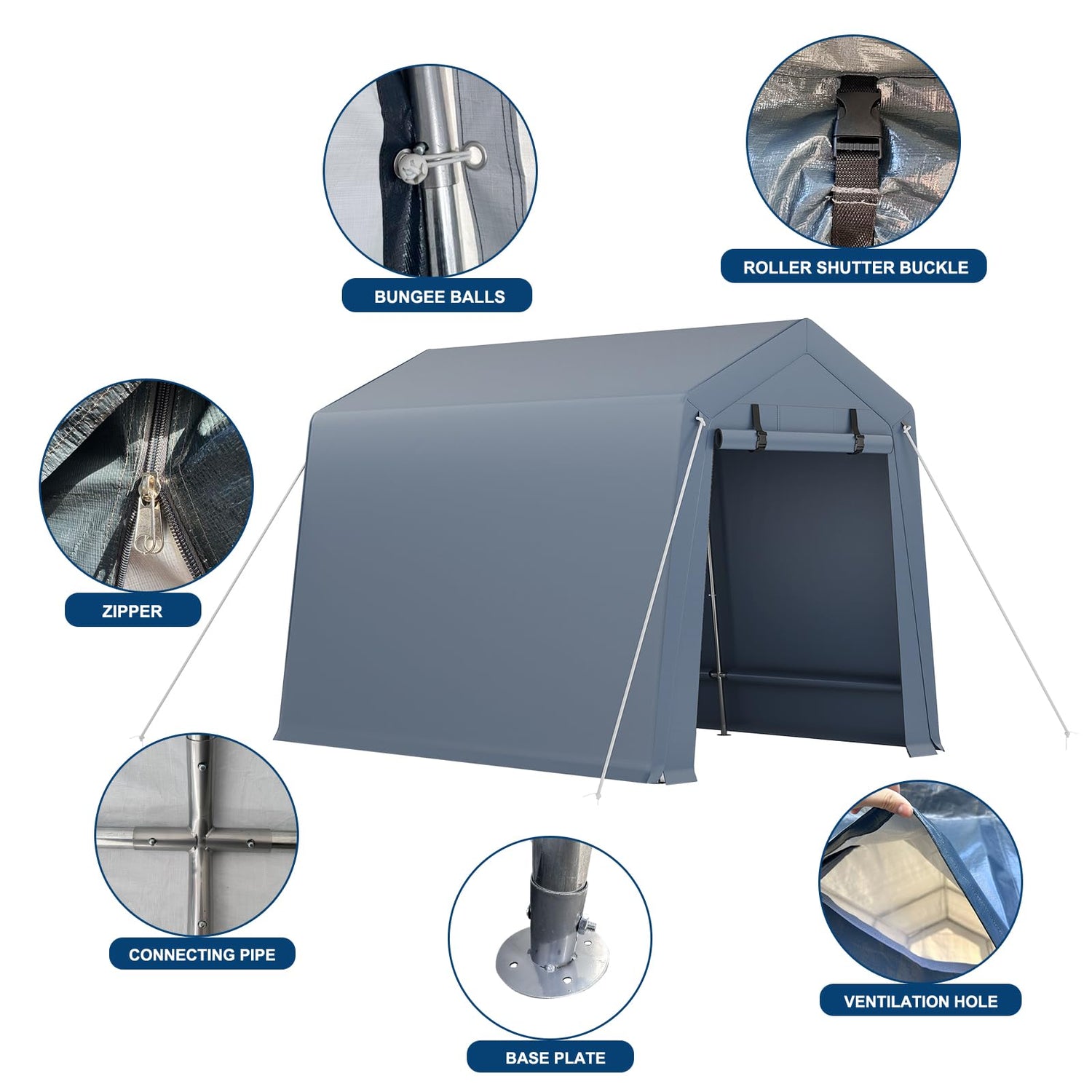 BUNGEE BALLS

ROLLER SHUTTER BUCKLE

ZIPPER

CONNECTING PIPE

BASE PLATE

VENTILATION HOLE