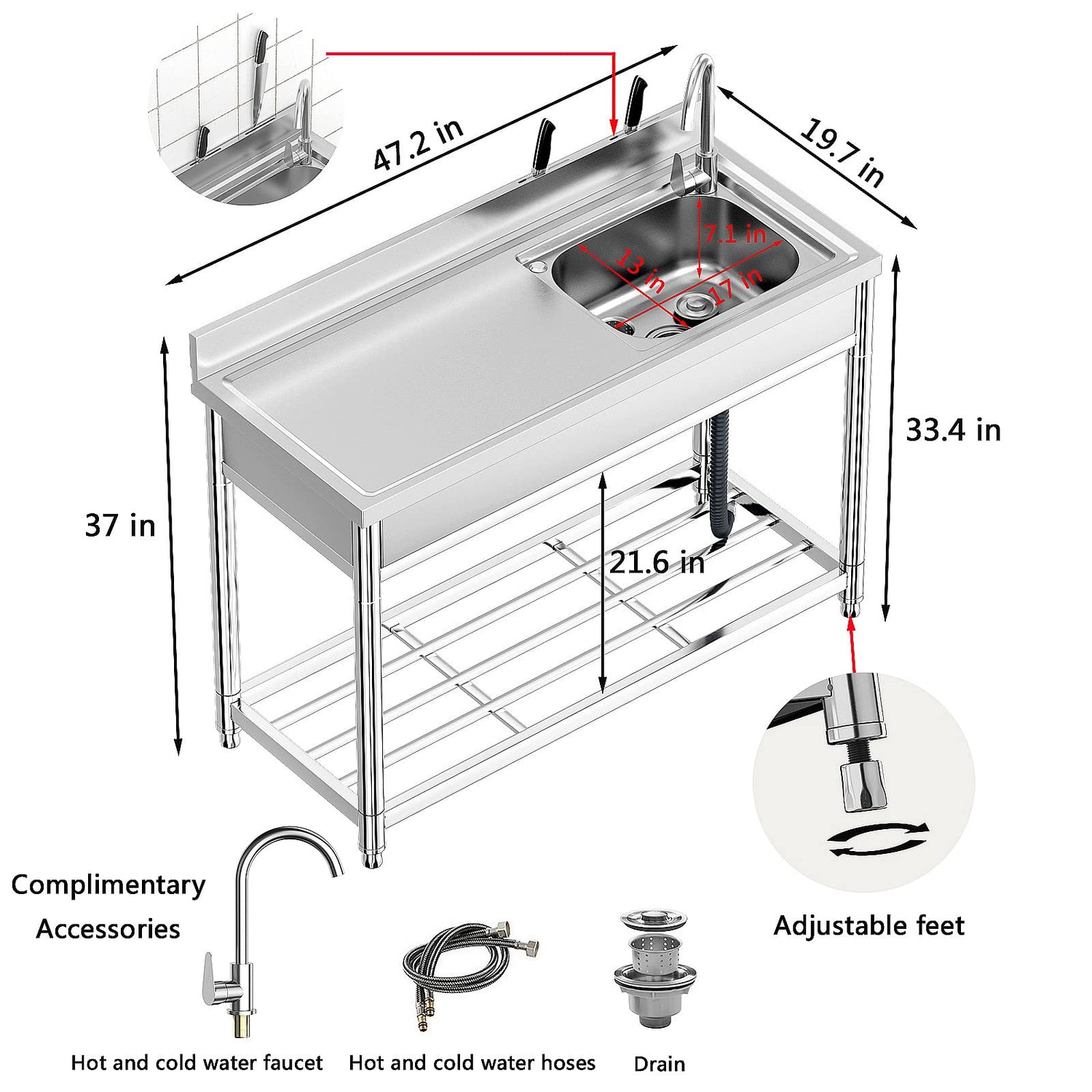 47.2 in

19.7 in

7.1 in

13 in

17 in

33.4 in

37 in

21.6 in

Complimentary Accessories

Adjustable feet

Hot and cold water faucet

Hot and cold water hoses

Drain