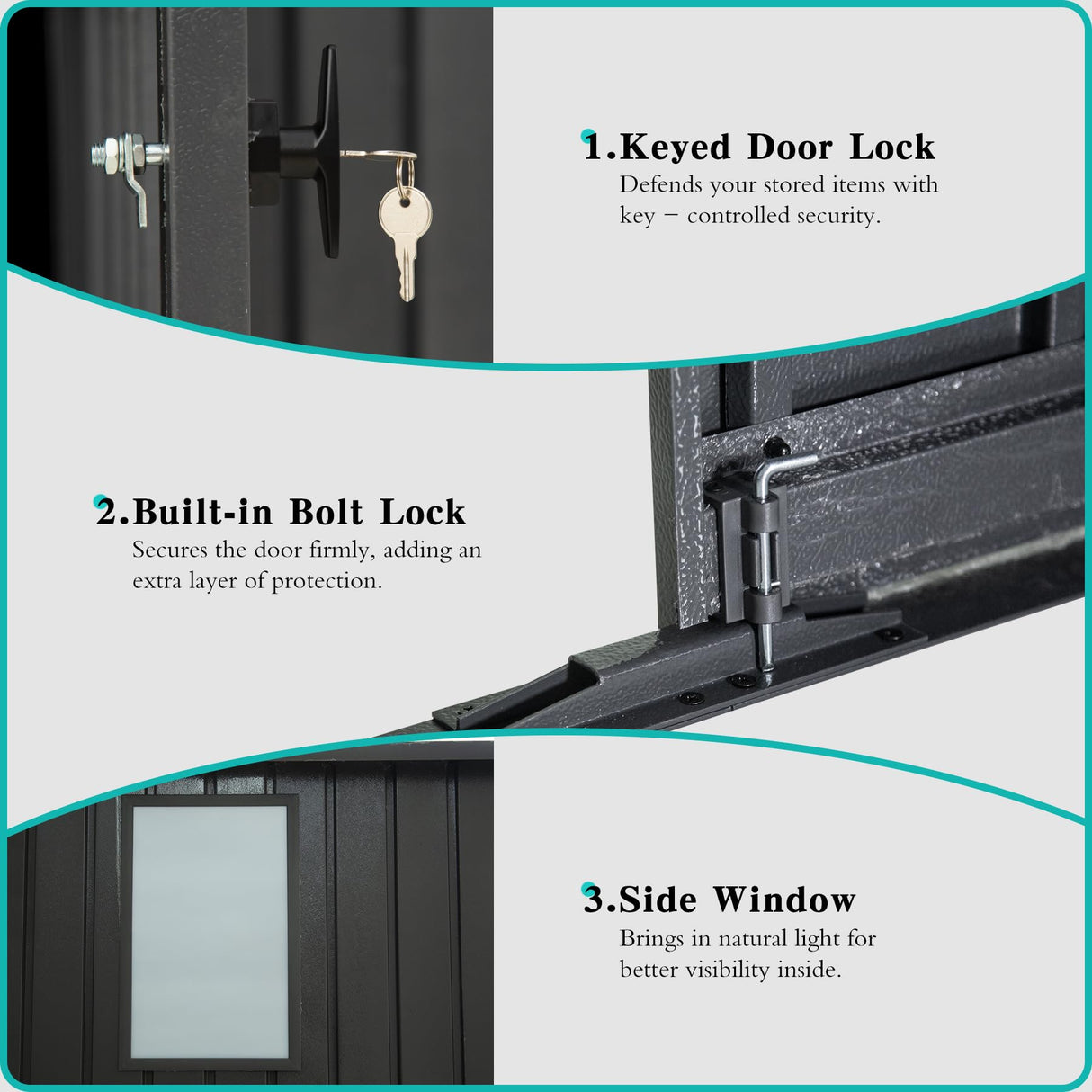 1.Keyed Door Lock
Defends your stored items with key – controlled security.

2.Built-in Bolt Lock
Secures the door firmly, adding an extra layer of protection.

3.Side Window
Brings in natural light for better visibility inside.