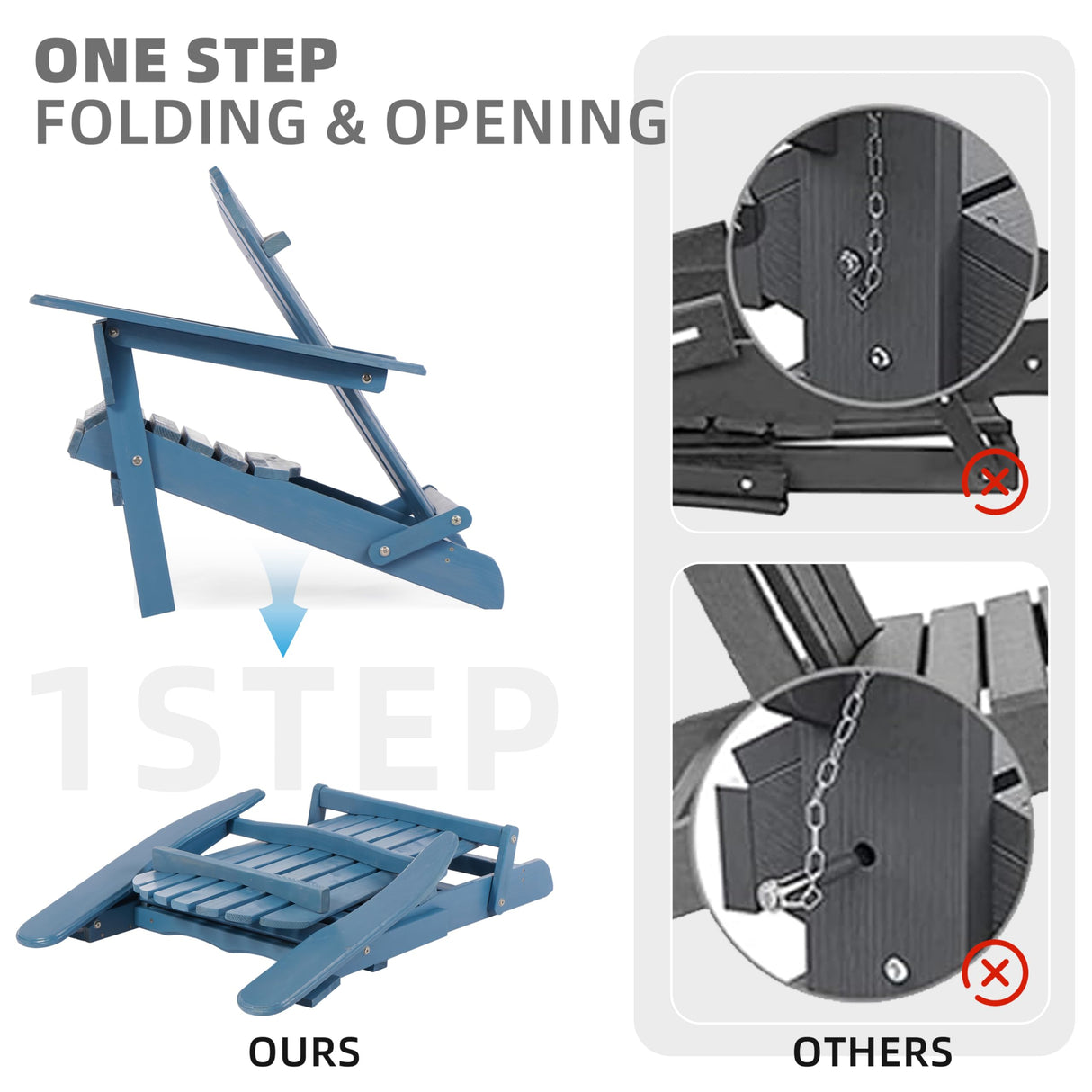 ONE STEP
FOLDING & OPENING

1STEP

OURS

OTHERS