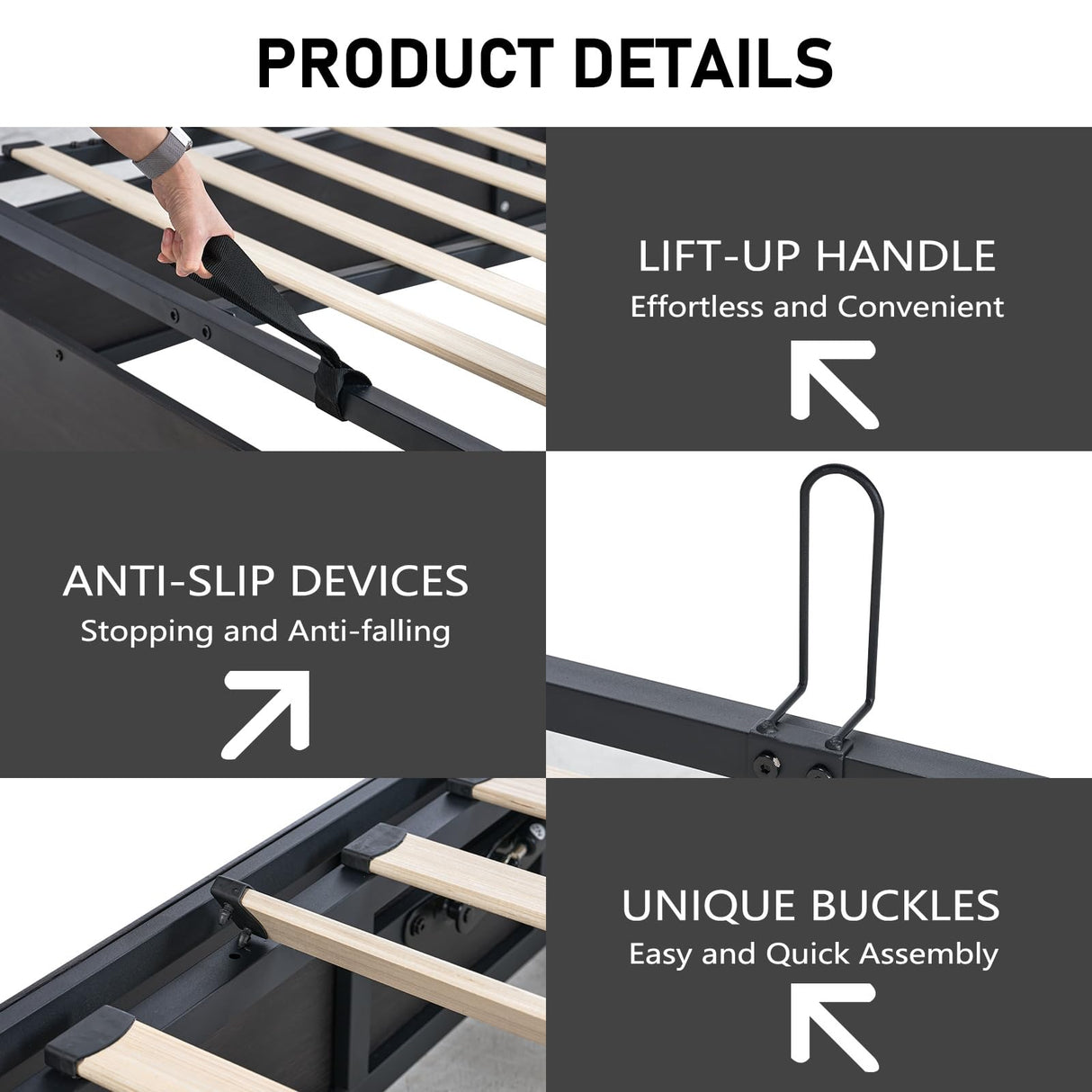 PRODUCT DETAILS

LIFT-UP HANDLE
Effortless and Convenient

ANTI-SLIP DEVICES
Stopping and Anti-falling

UNIQUE BUCKLES
Easy and Quick Assembly