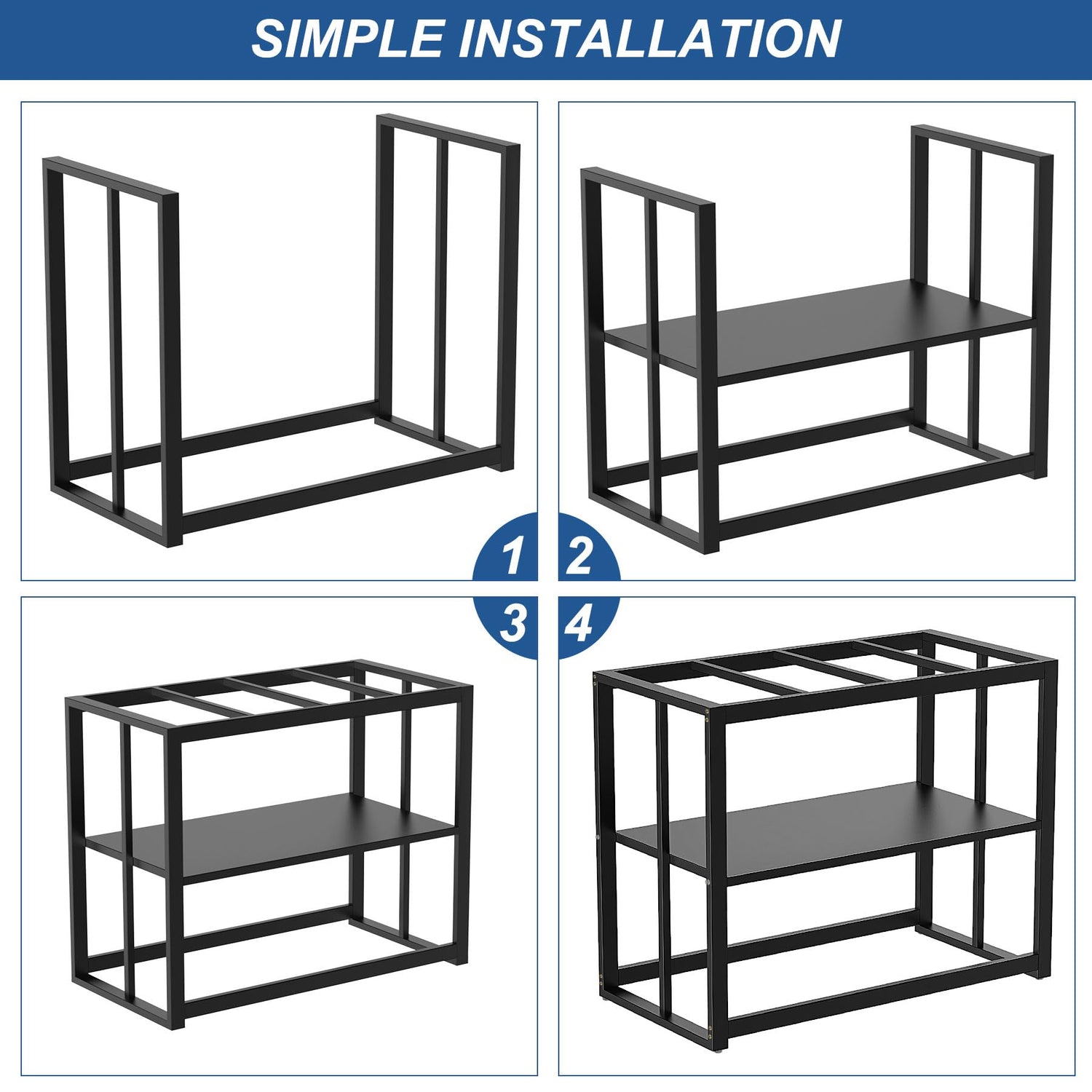 SIMPLE INSTALLATION

1

2

3

4