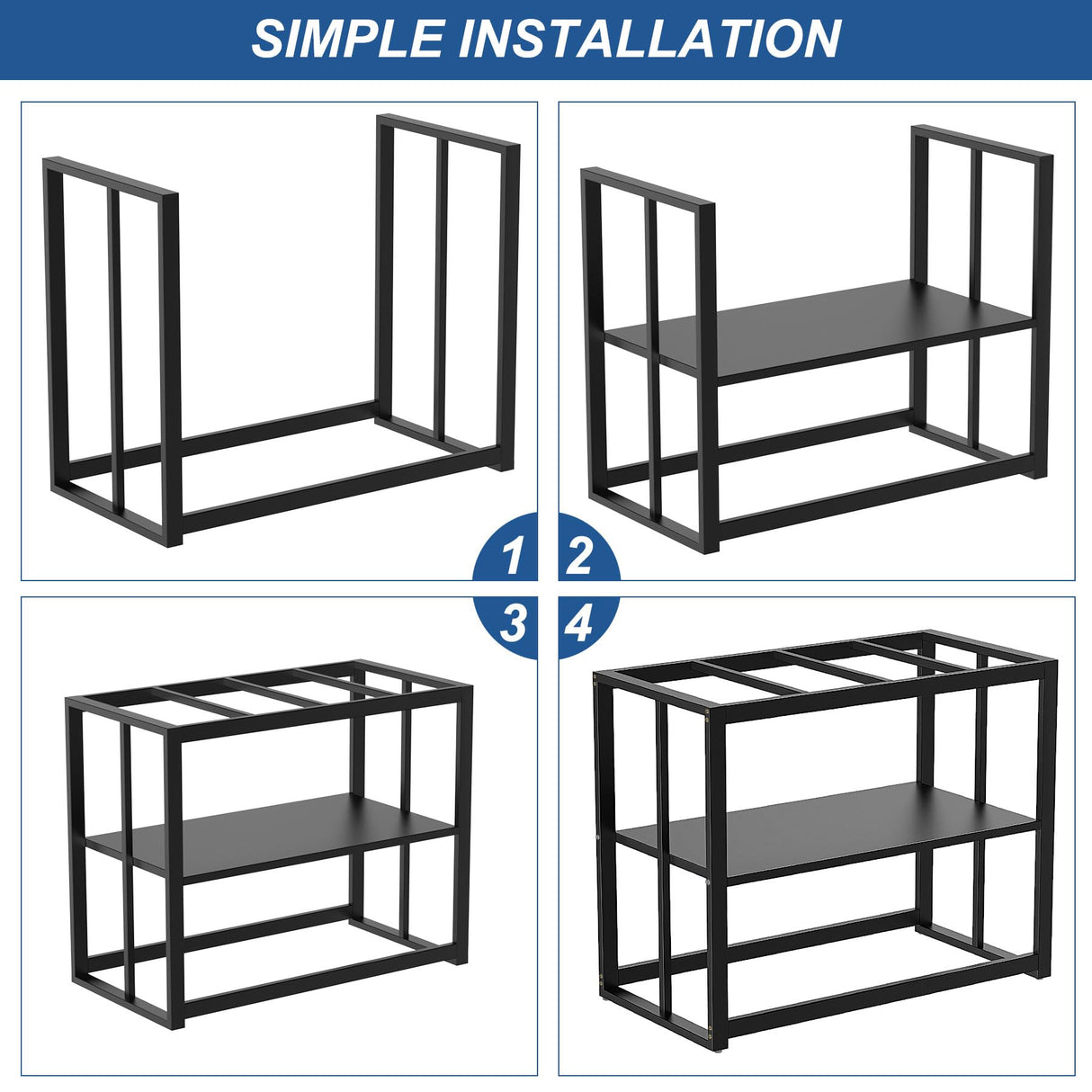 SIMPLE INSTALLATION

1

2

3

4