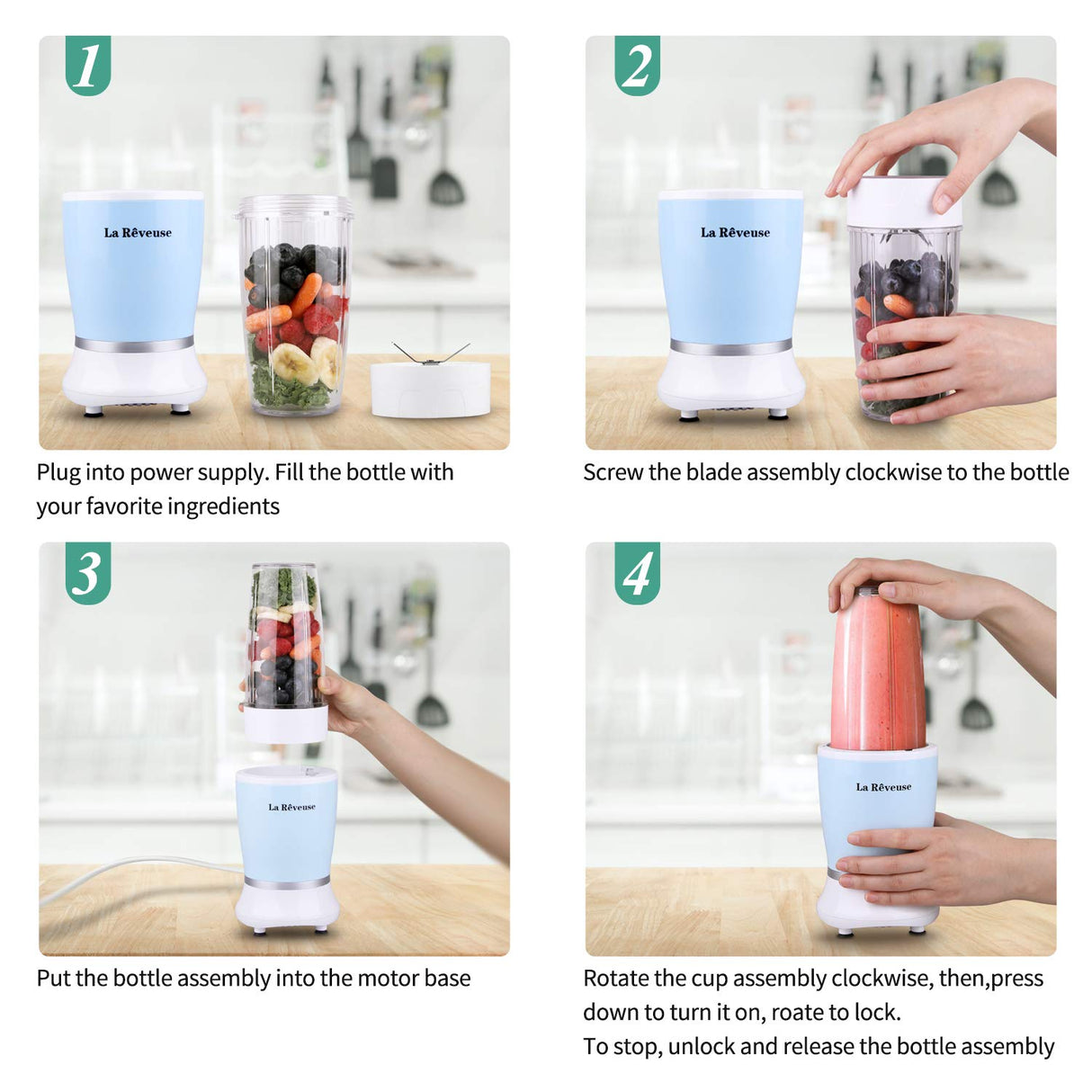 1

La Rêveuse

Plug into power supply. Fill the bottle with your favorite ingredients

2

La Rêveuse

Screw the blade assembly clockwise to the bottle

3

La Rêveuse

Put the bottle assembly into the motor base

4

La Rêveuse

Rotate the cup assembly clockwise, then,press down to turn it on, roate to lock.
To stop, unlock and release the bottle assembly