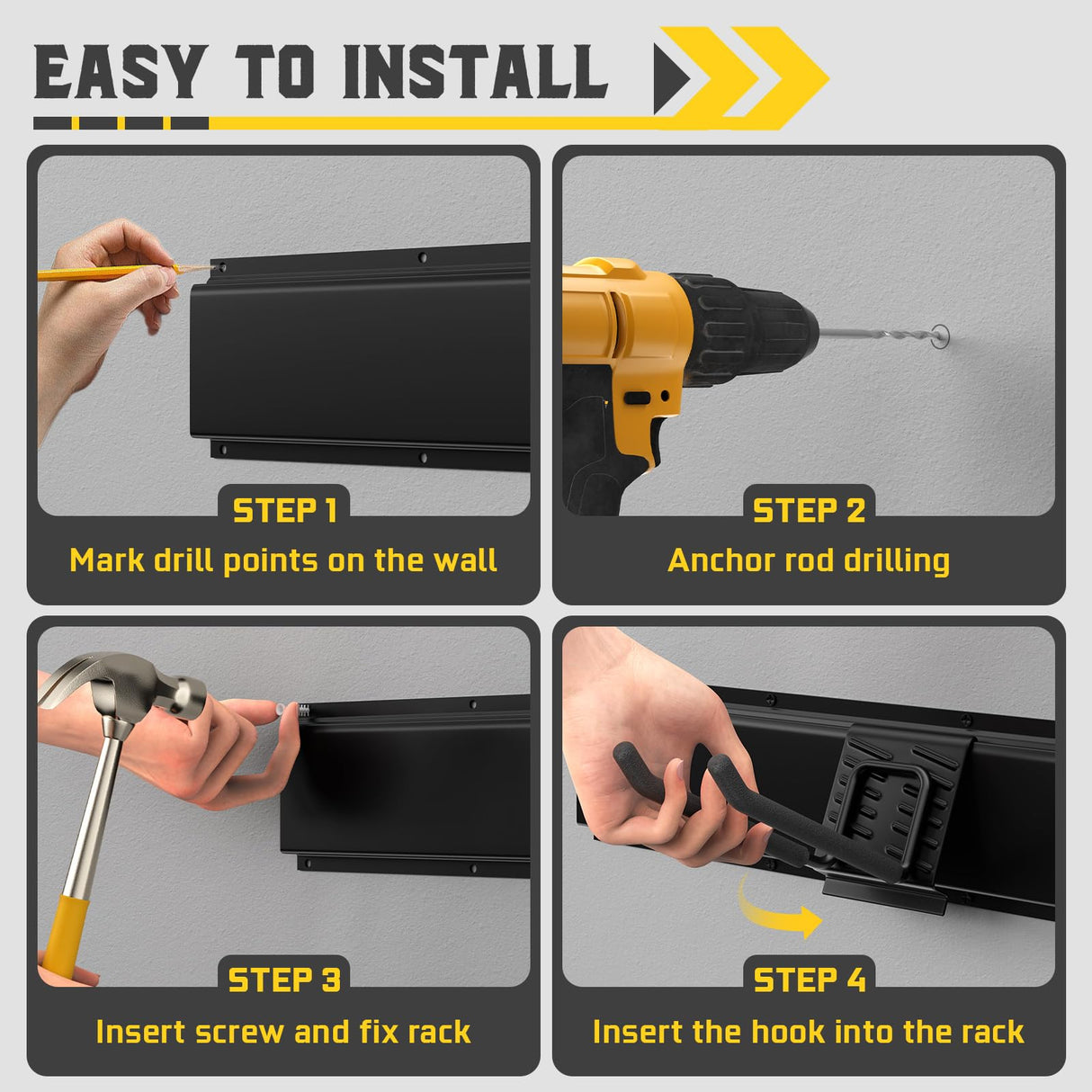 EASY TO INSTALL

STEP 1
Mark drill points on the wall

STEP 2
Anchor rod drilling

STEP 3
Insert screw and fix rack

STEP 4
Insert the hook into the rack