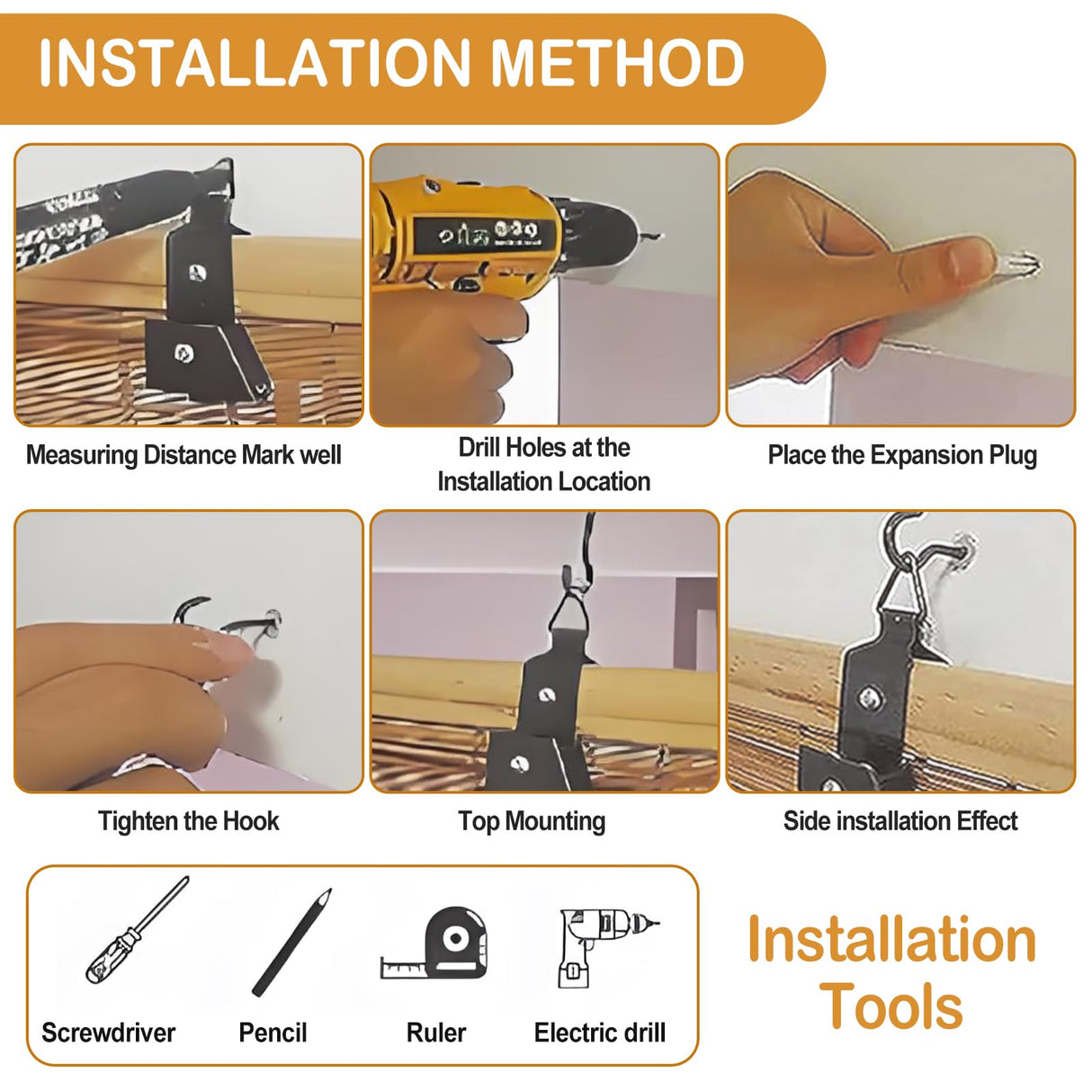 INSTALLATION METHOD

Measuring Distance Mark well

Drill Holes at the Installation Location

Place the Expansion Plug

Tighten the Hook

Top Mounting

Side installation Effect

Screwdriver

Pencil

Ruler

Electric drill

Installation Tools