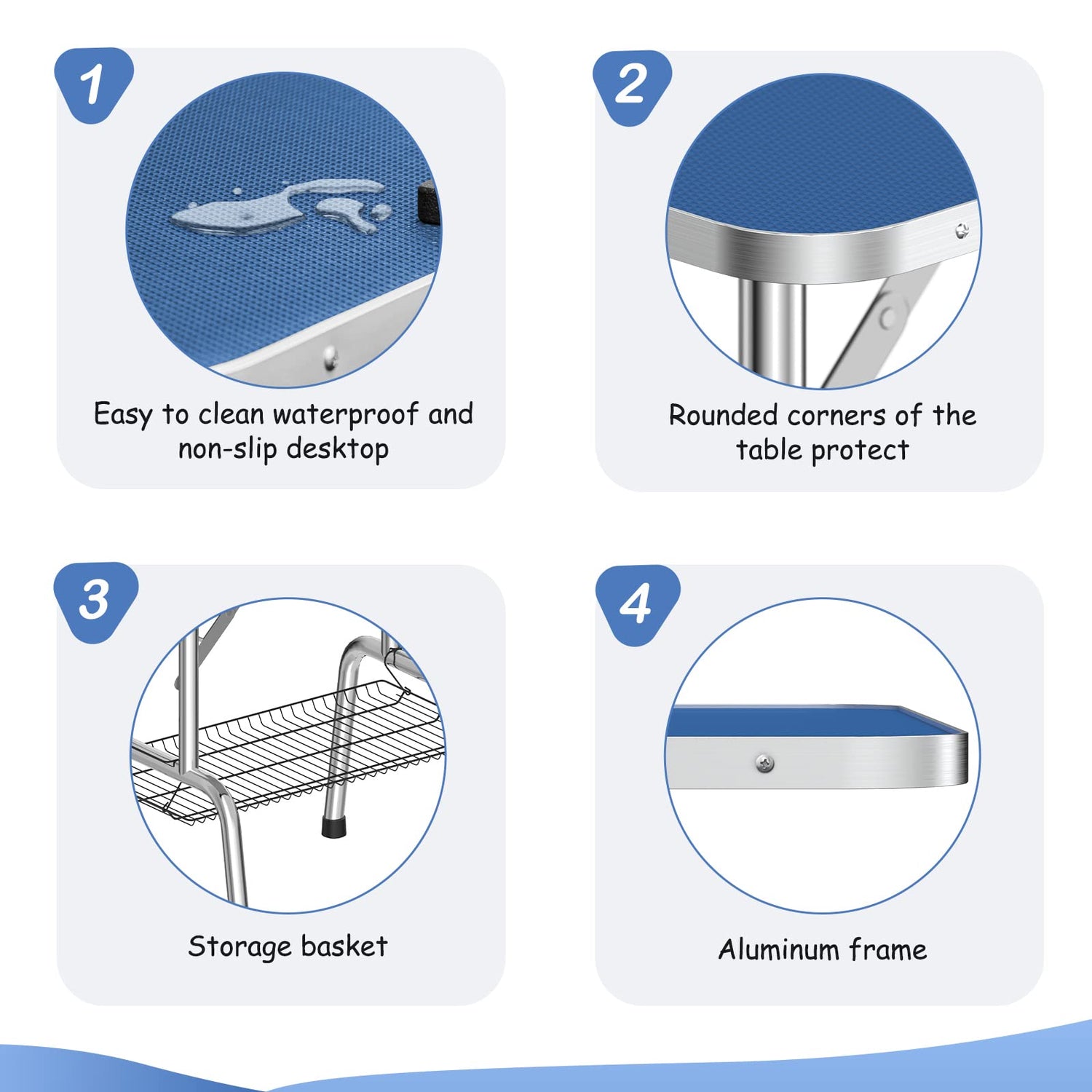 1

Easy to clean waterproof and non-slip desktop

2

Rounded corners of the table protect

3

Storage basket

4

Aluminum frame