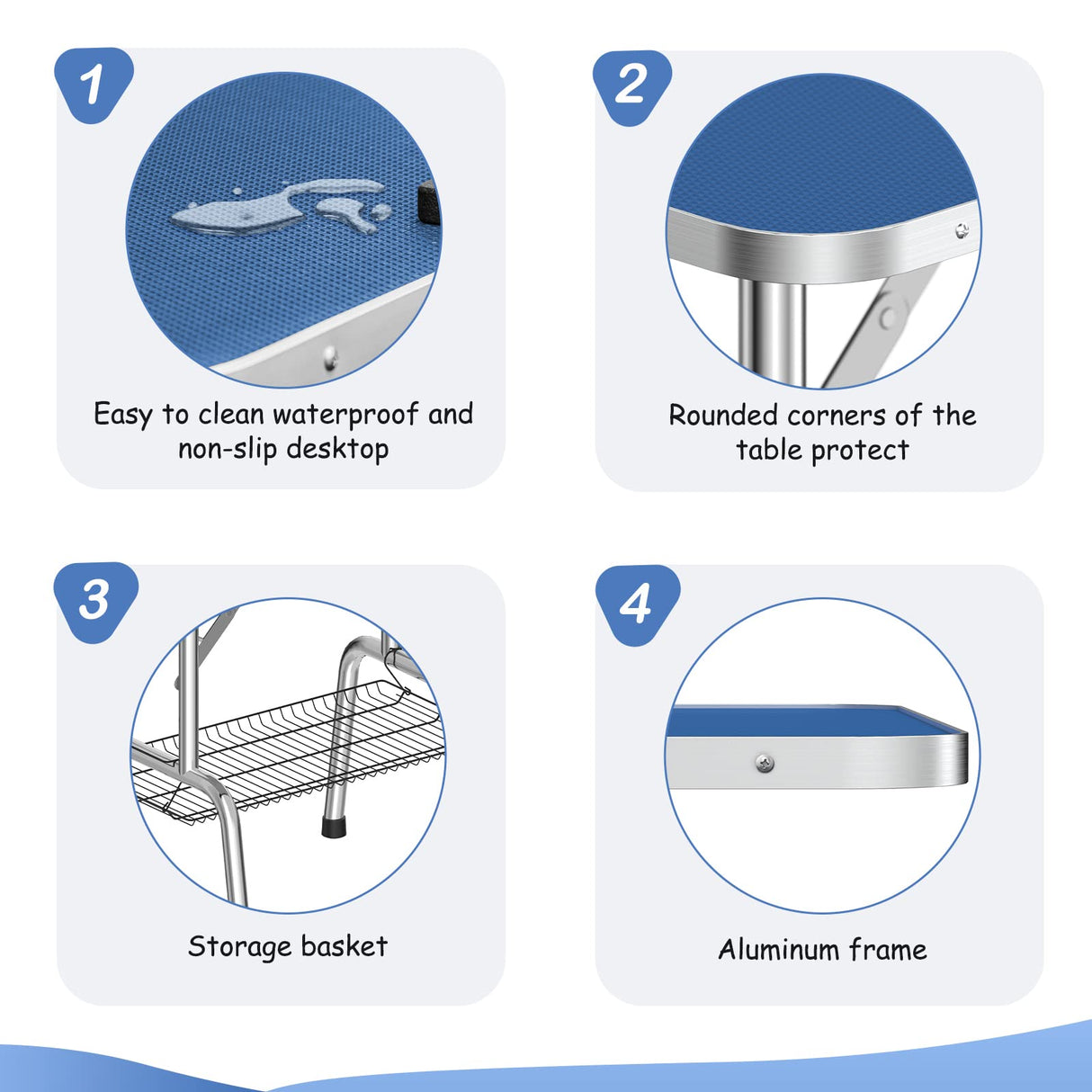 1

Easy to clean waterproof and non-slip desktop

2

Rounded corners of the table protect

3

Storage basket

4

Aluminum frame